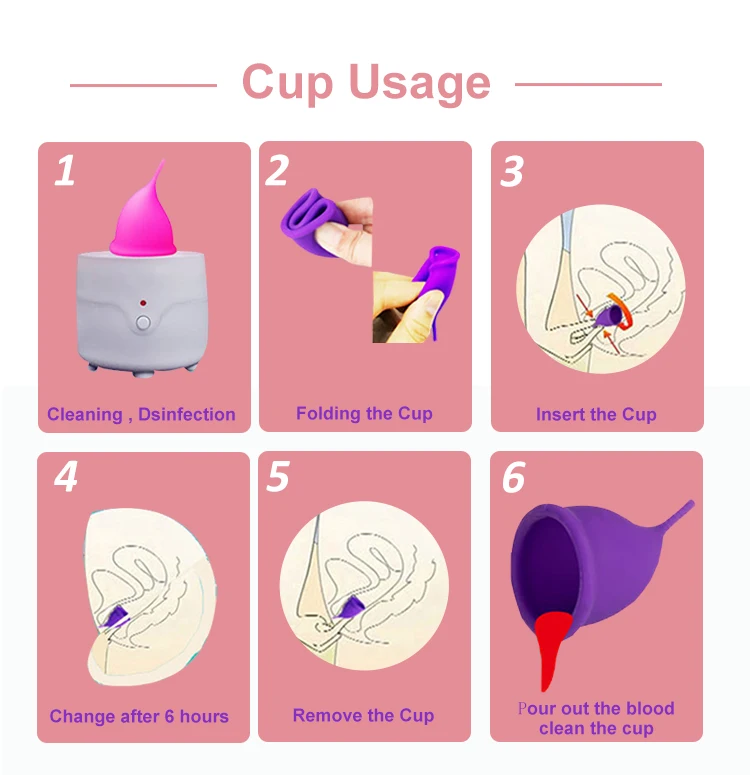 Cup Usage

1
Cleaning , Dsinfection

2
Folding the Cup

3
Insert the Cup

4
Change after 6 hours

5
Remove the Cup

6
Pour out the blood
clean the cup