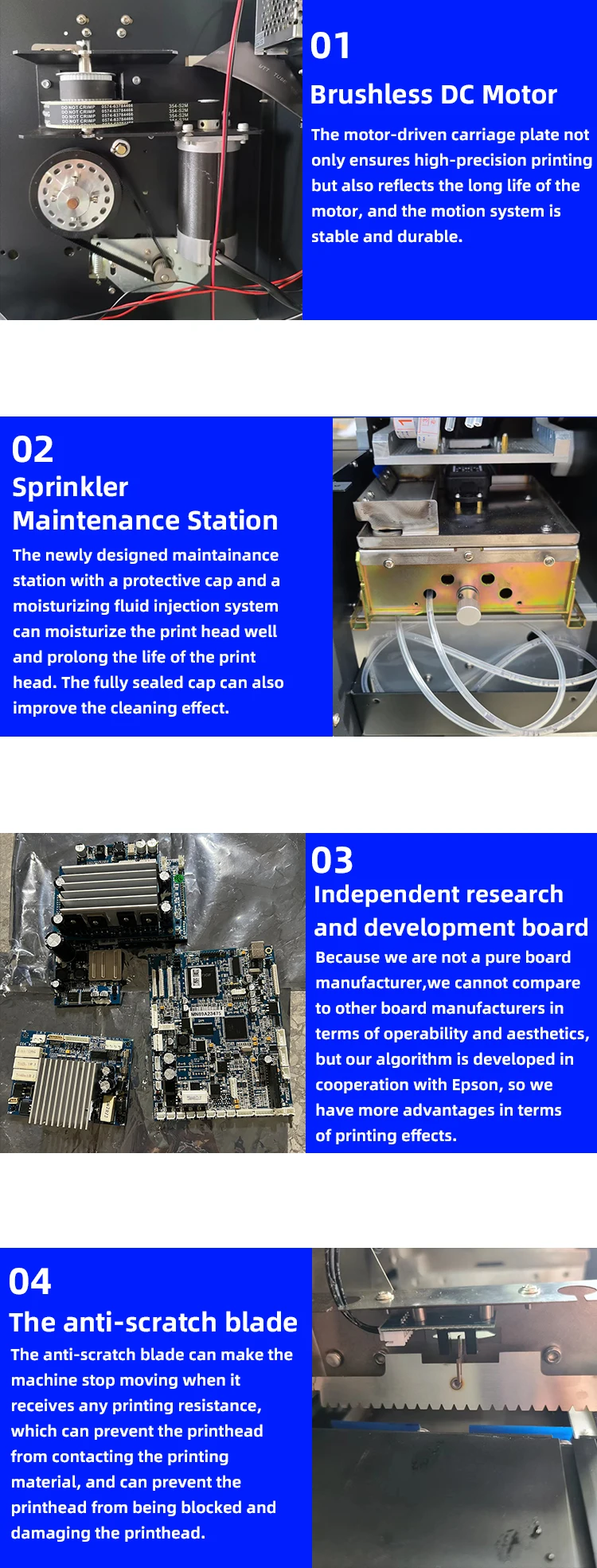 01
Brushless DC Motor
The motor-driven carriage plate not only ensures high-precision printing but also reflects the long life of the motor, and the motion system is stable and durable.

02
Sprinkler Maintenance Station
The newly designed maintainance station with a protective cap and a moisturizing fluid injection system can moisturize the print head well and prolong the life of the print head. The fully sealed cap can also improve the cleaning effect.

03
Independent research and development board
Because we are not a pure board manufacturer,we cannot compare to other board manufacturers in terms of operability and aesthetics, but our algorithm is developed in cooperation with Epson, so we have more advantages in terms of printing effects.

04
The anti-scratch blade
The anti-scratch blade can make the machine stop moving when it receives any printing resistance, which can prevent the printhead from contacting the printing material, and can prevent the printhead from being blocked and damaging the printhead.