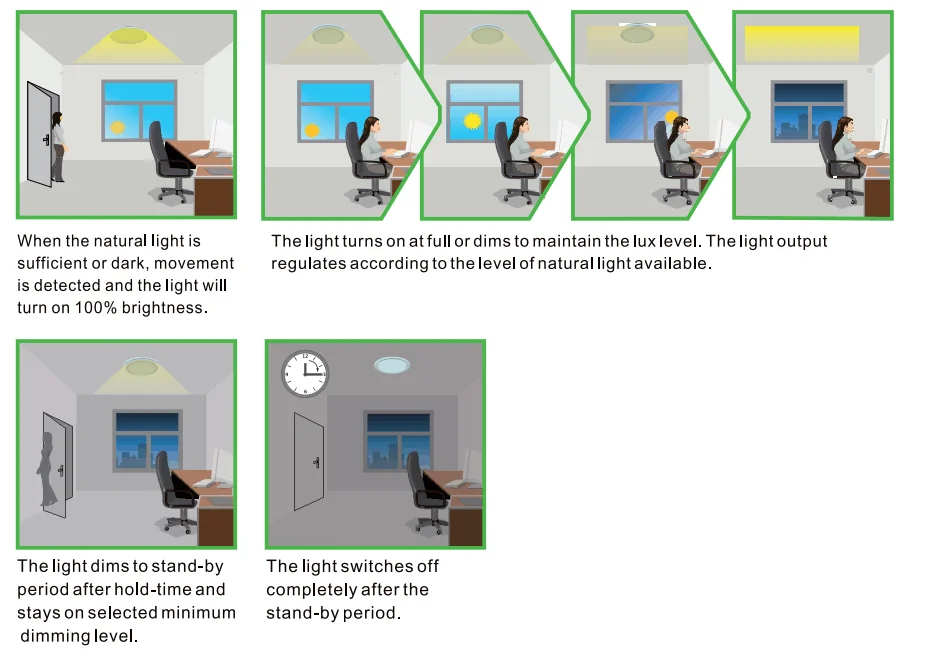 When the natural light is sufficient or dark, movement is detected and the light will turn on 100% brightness.

The light turns on at full or dims to maintain the lux level. The light output regulates according to the level of natural light available.

The light dims to stand-by period after hold-time and stays on selected minimum dimming level.

The light switches off completely after the stand-by period.