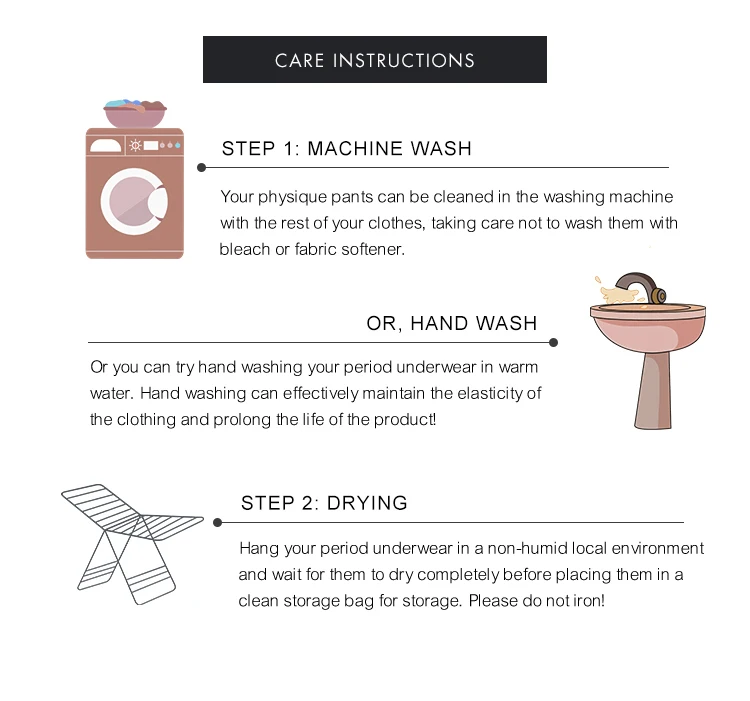 CARE INSTRUCTIONS

STEP 1: MACHINE WASH

Your physique pants can be cleaned in the washing machine with the rest of your clothes, taking care not to wash them with bleach or fabric softener.

OR, HAND WASH

Or you can try hand washing your period underwear in warm water. Hand washing can effectively maintain the elasticity of the clothing and prolong the life of the product!

STEP 2: DRYING

Hang your period underwear in a non-humid local environment and wait for them to dry completely before placing them in a clean storage bag for storage. Please do not iron!