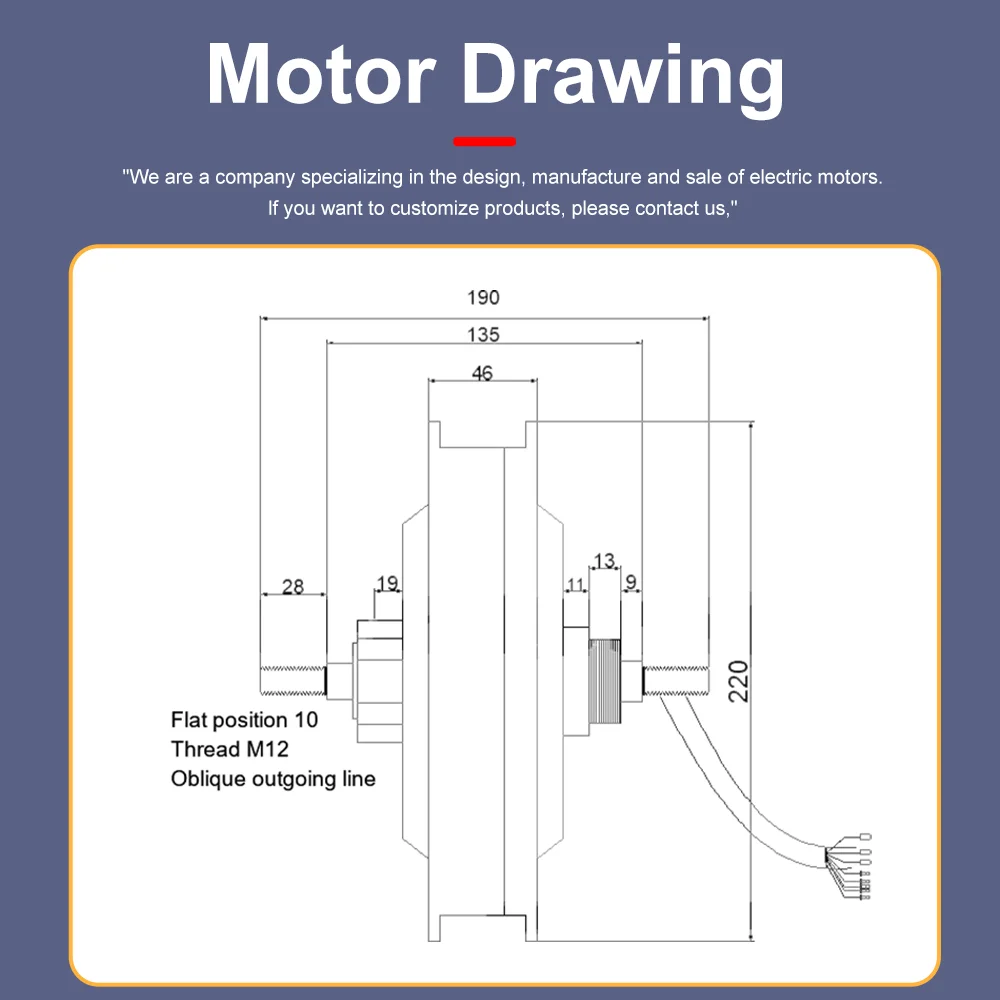 Motor Drawing

"We are a company specializing in the design, manufacture and sale of electric motors. If you want to customize products, please contact us,"

190
135
46
28
19
11
13
9
220

Flat position 10
Thread M12
Oblique outgoing line