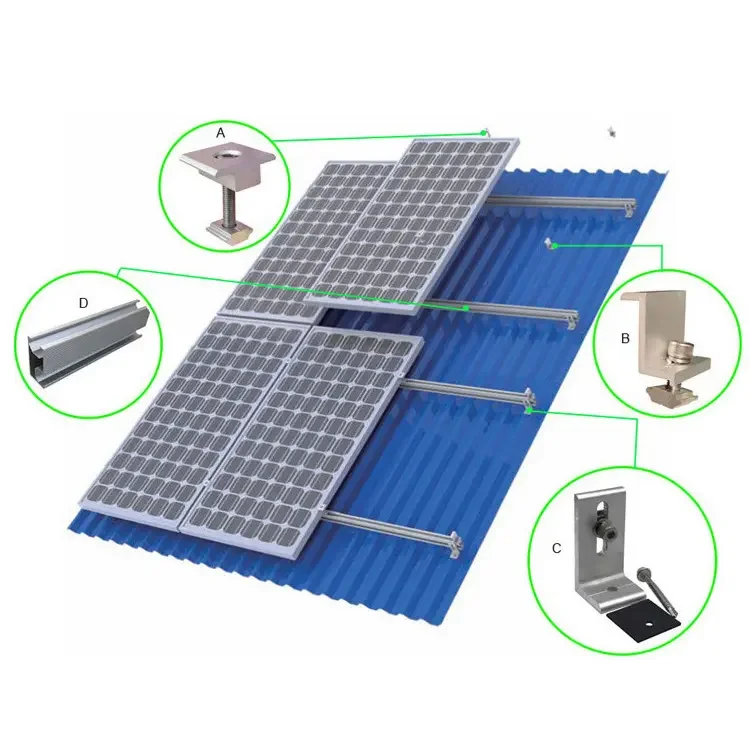 A

D

B

C