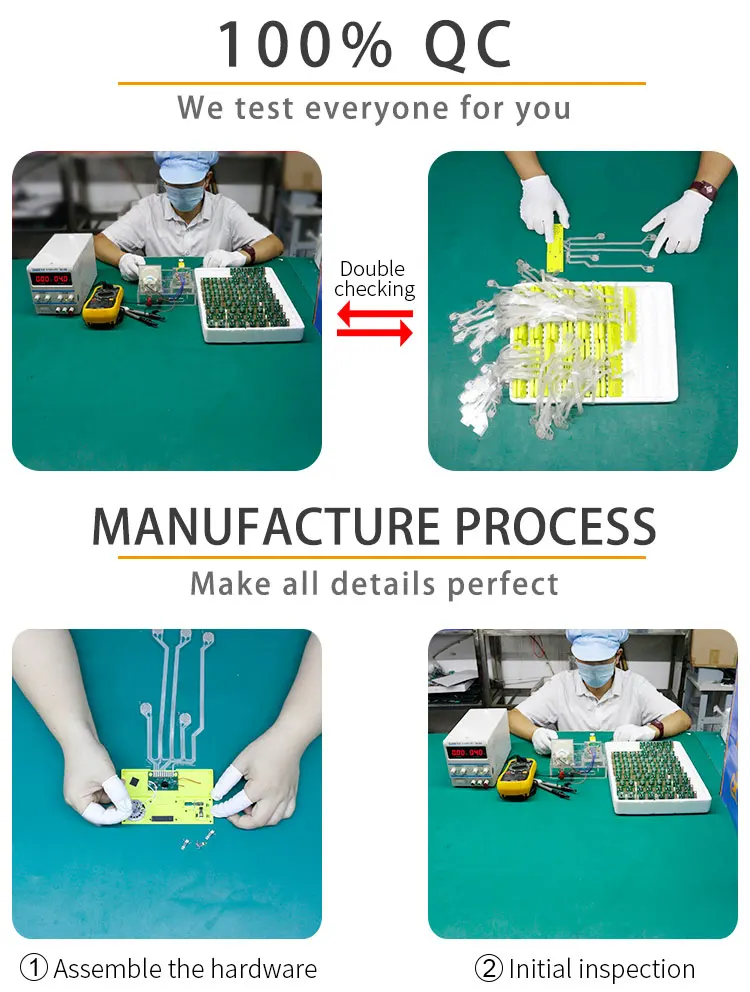 100% QC

We test everyone for you

Double checking

MANUFACTURE PROCESS

Make all details perfect

① Assemble the hardware

② Initial inspection