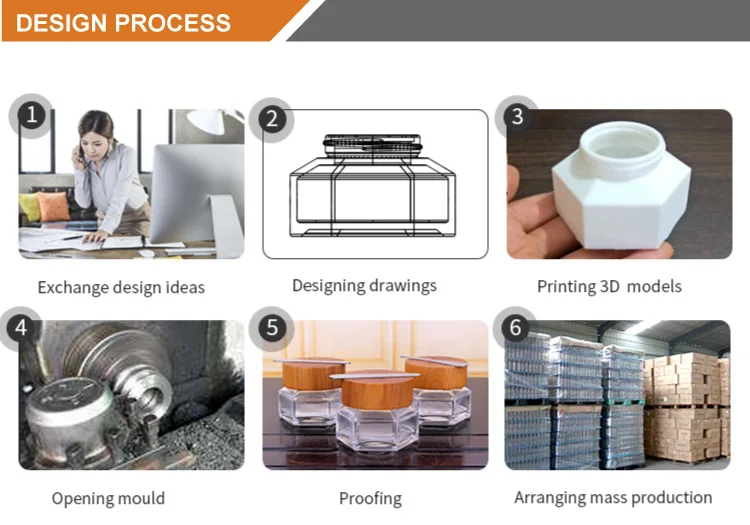 DESIGN PROCESS

1

Exchange design ideas

2

Designing drawings

3

Printing 3D models

4

Opening mould

5

Proofing

6

Arranging mass production