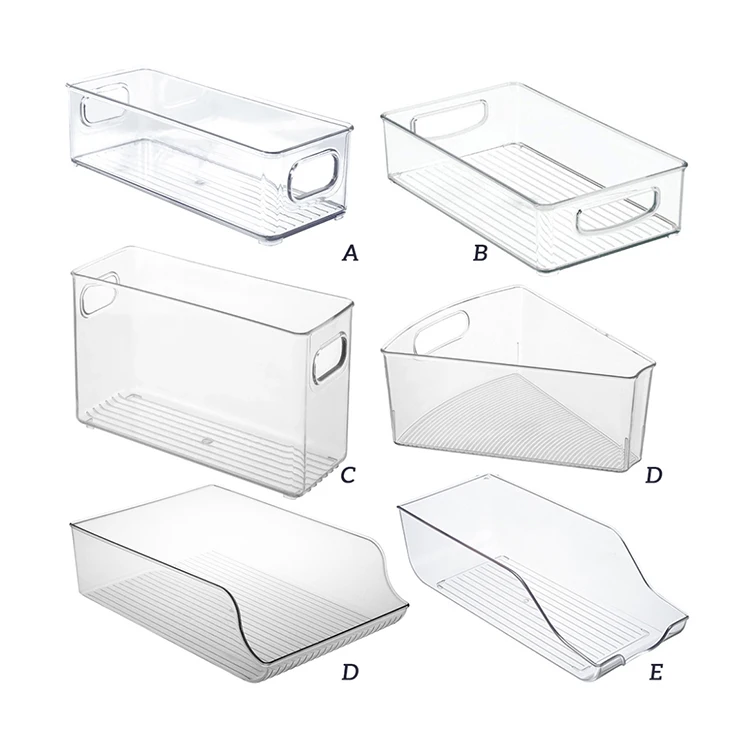 A
B
C
D
D
E