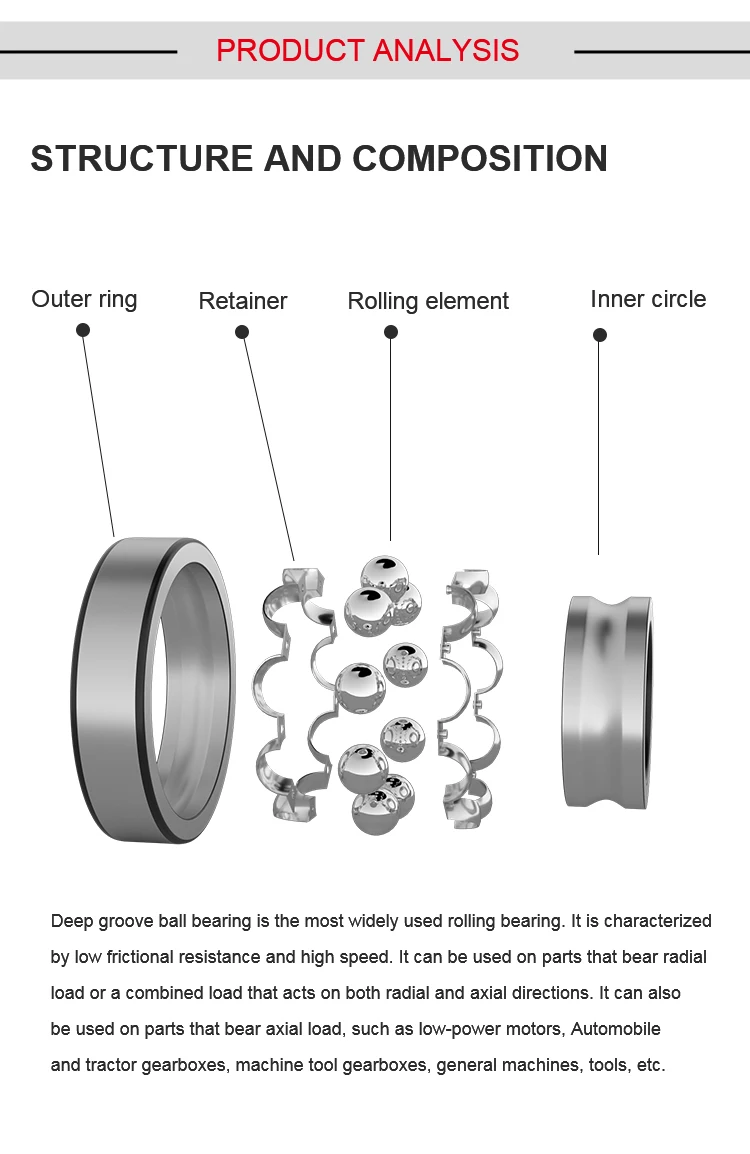 PRODUCT ANALYSIS

STRUCTURE AND COMPOSITION

Outer ring

Retainer

Rolling element

Inner circle

Deep groove ball bearing is the most widely used rolling bearing. It is characterized by low frictional resistance and high speed. It can be used on parts that bear radial load or a combined load that acts on both radial and axial directions. It can also be used on parts that bear axial load, such as low-power motors, Automobile and tractor gearboxes, machine tool gearboxes, general machines, tools, etc.