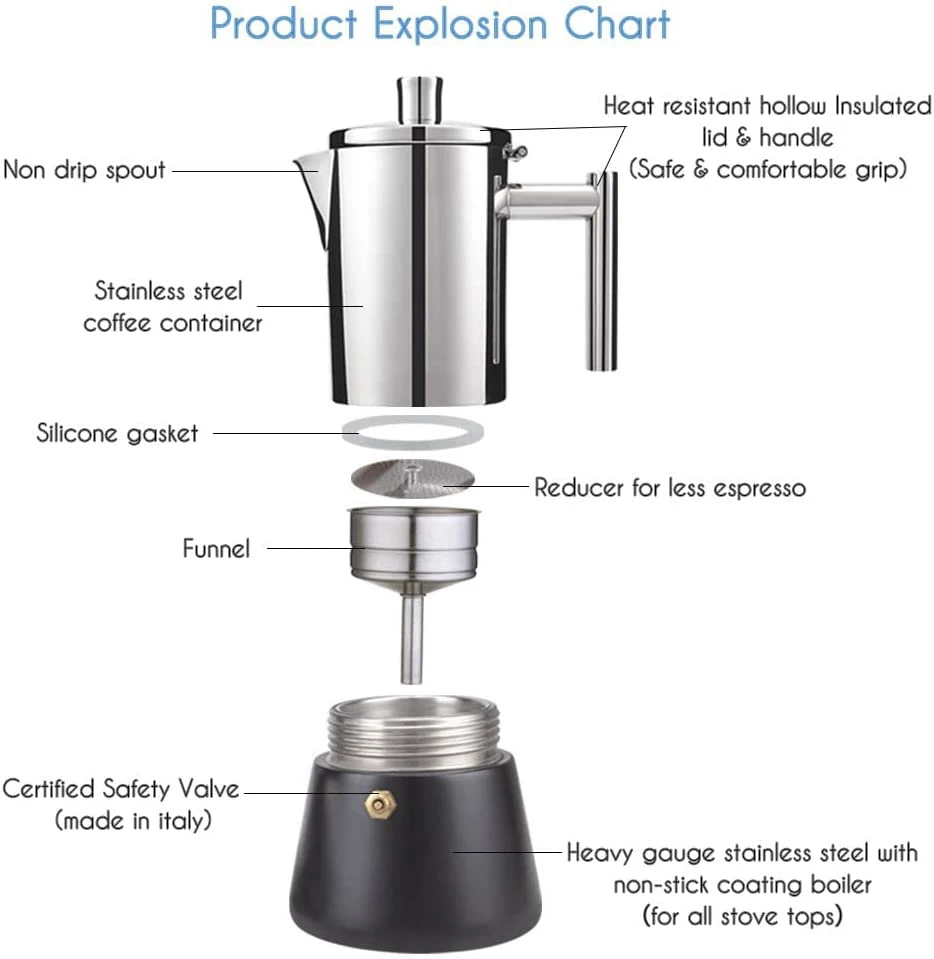 Product Explosion Chart

Heat resistant hollow Insulated lid & handle (Safe & comfortable grip)

Non drip spout

Stainless steel coffee container

Silicone gasket

Reducer for less espresso

Funnel

Certified Safety Valve (made in italy)

Heavy gauge stainless steel with non-stick coating boiler (for all stove tops)