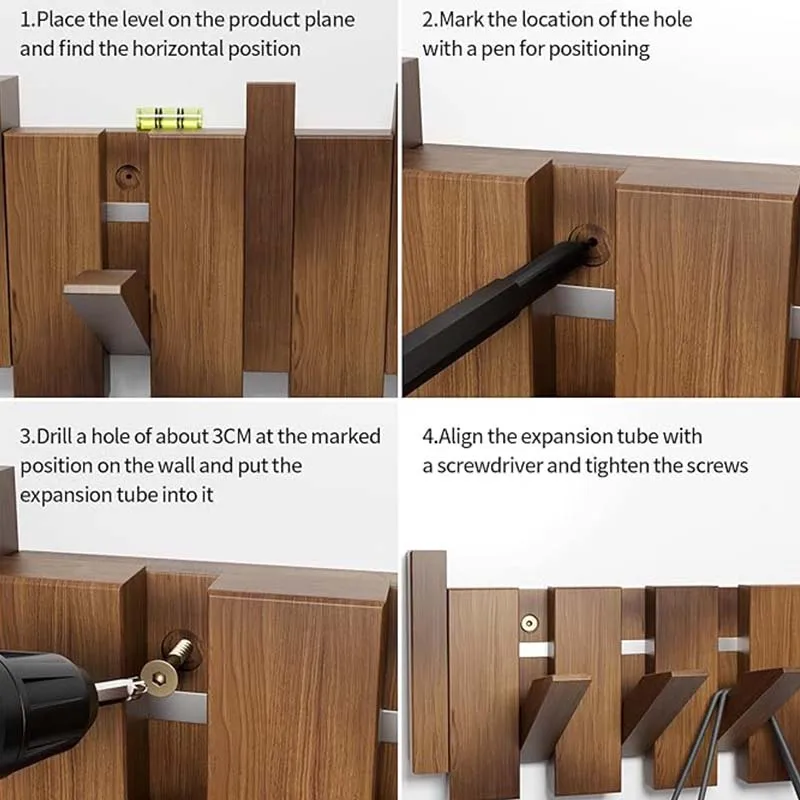 1.Place the level on the product plane and find the horizontal position

2.Mark the location of the hole with a pen for positioning

3.Drill a hole of about 3CM at the marked position on the wall and put the expansion tube into it

4.Align the expansion tube with a screwdriver and tighten the screws