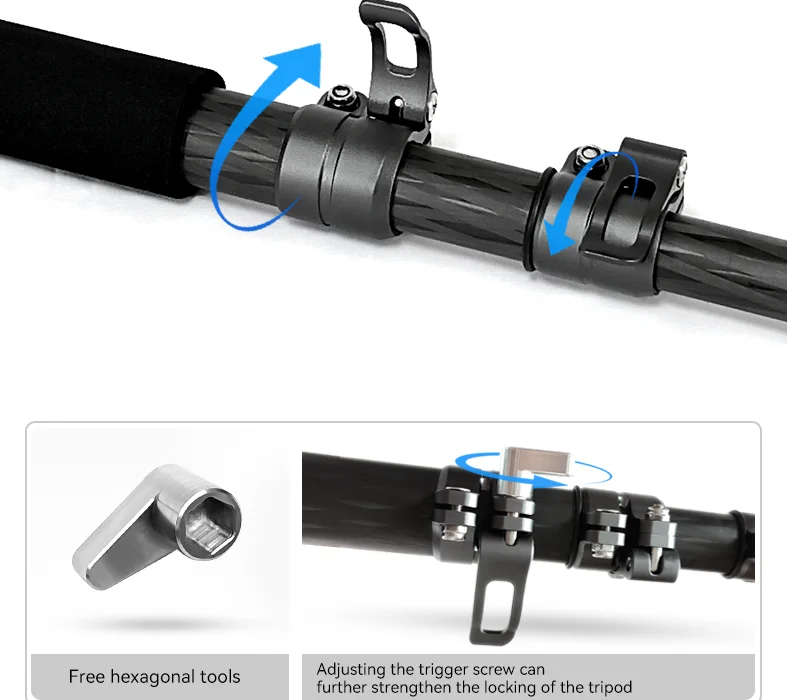 Free hexagonal tools

Adjusting the trigger screw can further strengthen the locking of the tripod