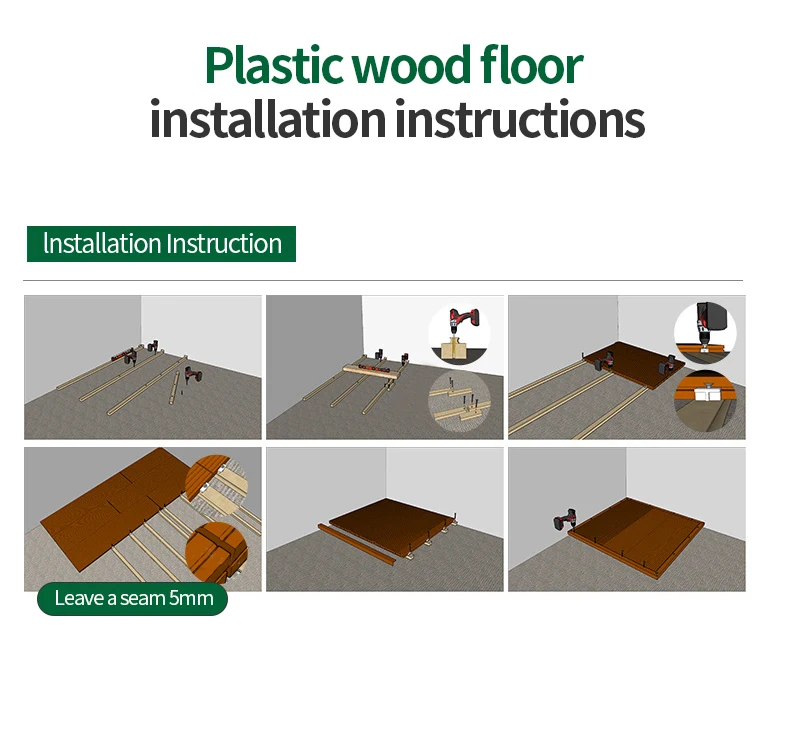 Plastic wood floor
installation instructions

Installation Instruction

Leave a seam 5mm