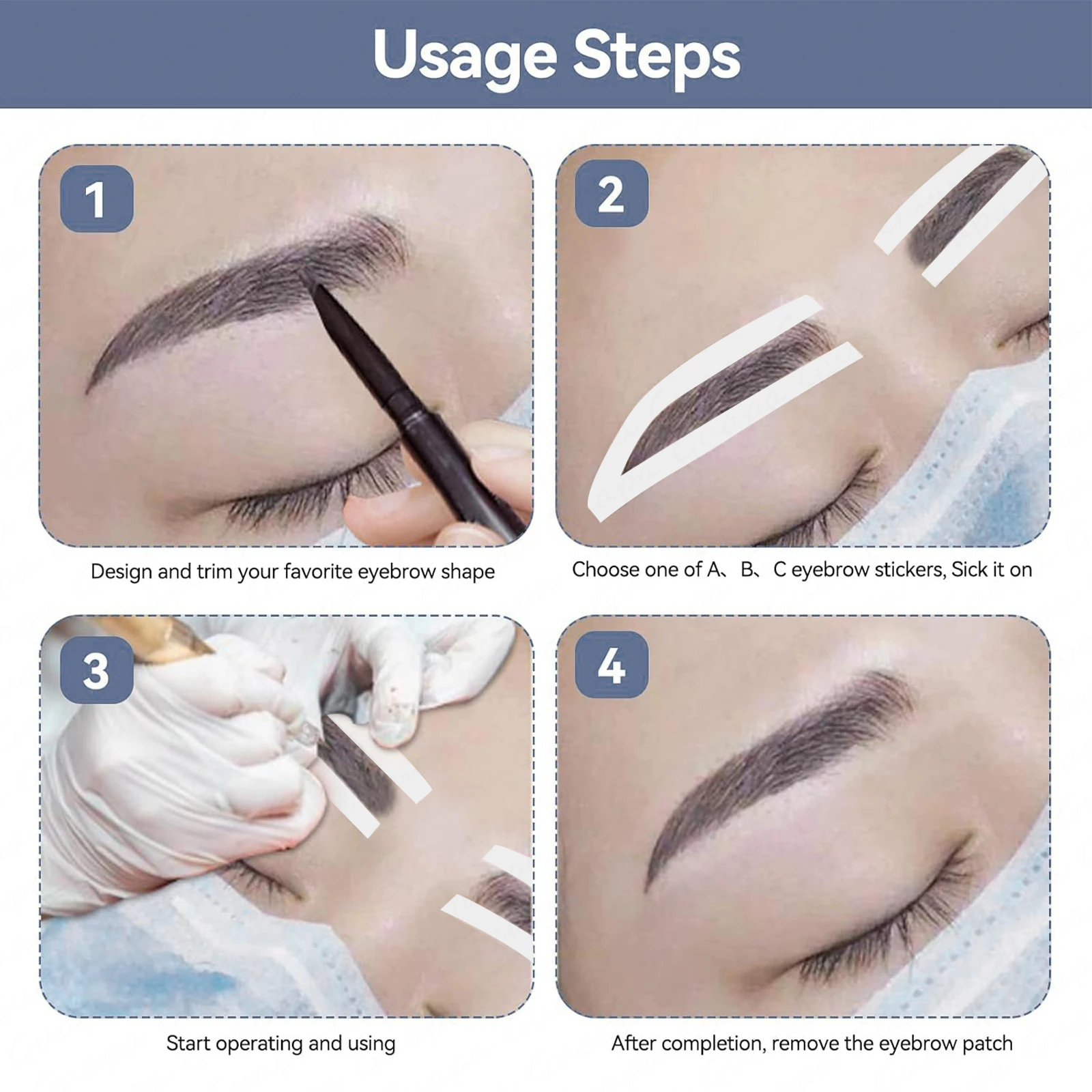 Usage Steps

1

Design and trim your favorite eyebrow shape

2

Choose one of A、B、C eyebrow stickers, Sick it on

3

Start operating and using

4

After completion, remove the eyebrow patch