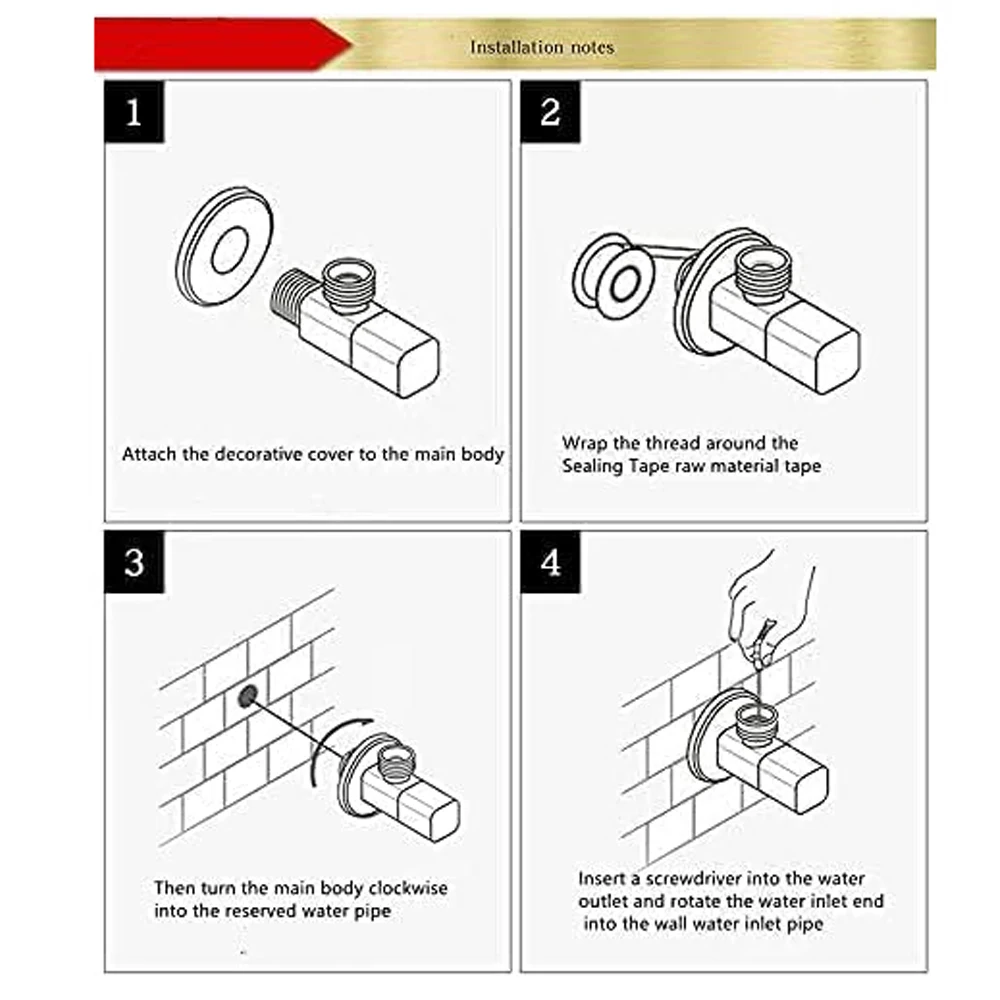 Installation notes

1

Attach the decorative cover to the main body

2

Wrap the thread around the Sealing Tape raw material tape

3

Then turn the main body clockwise into the reserved water pipe

4

Insert a screwdriver into the water outlet and rotate the water inlet end into the wall water inlet pipe