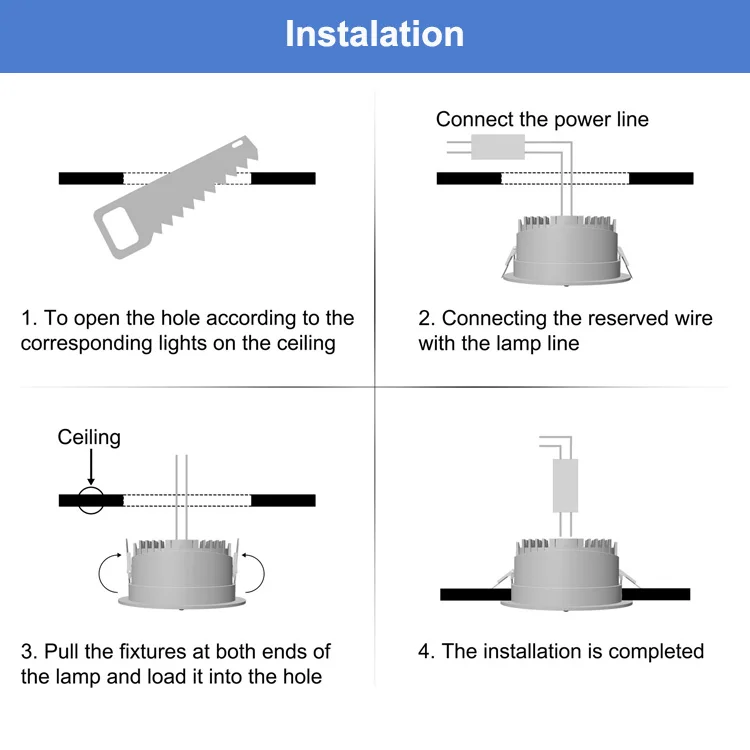 Instalation

1. To open the hole according to the corresponding lights on the ceiling

Connect the power line

2. Connecting the reserved wire with the lamp line

Ceiling

3. Pull the fixtures at both ends of the lamp and load it into the hole

4. The installation is completed