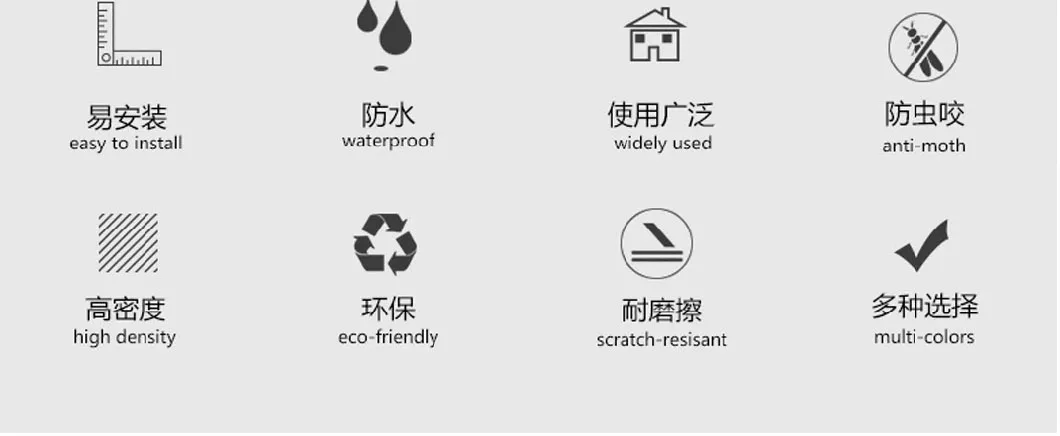 易安装
easy to install

防水
waterproof

使用广泛
widely used

防虫咬
anti-moth

高密度
high density

环保
eco-friendly

耐磨擦
scratch-resisant

多种选择
multi-colors