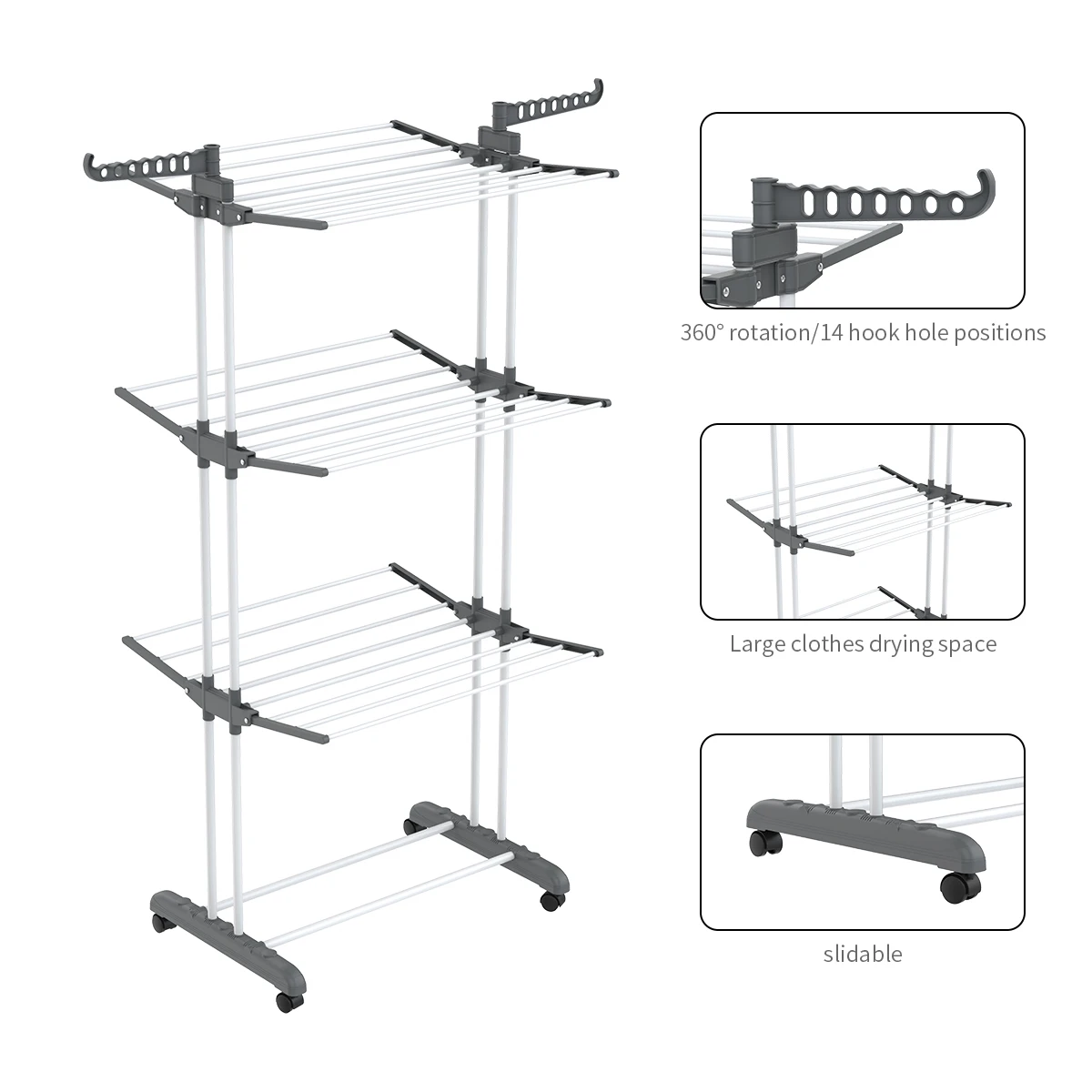 360° rotation/14 hook hole positions

Large clothes drying space

slidable