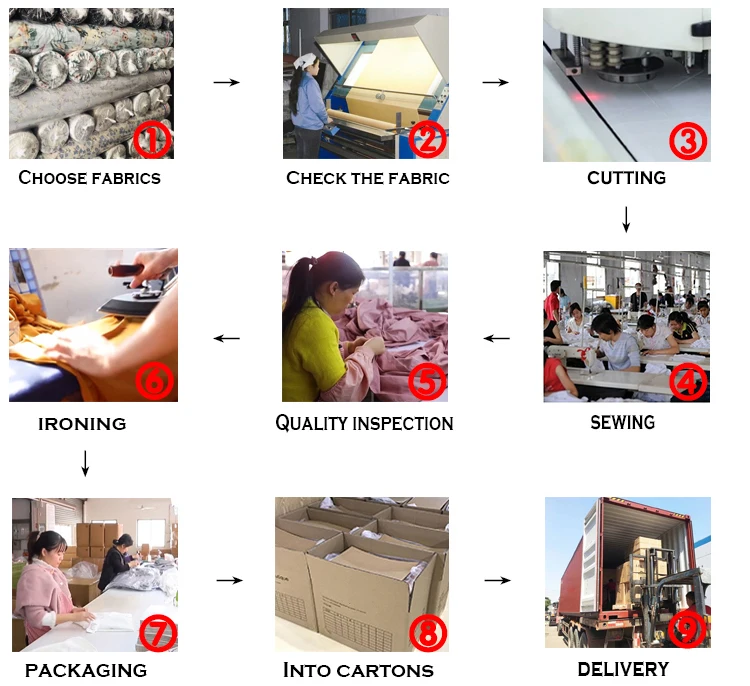 ①
CHOOSE FABRICS

②
CHECK THE FABRIC

③
CUTTING

④
SEWING

⑤
QUALITY INSPECTION

⑥
IRONING

⑦
PACKAGING

⑧
INTO CARTONS

⑨
DELIVERY