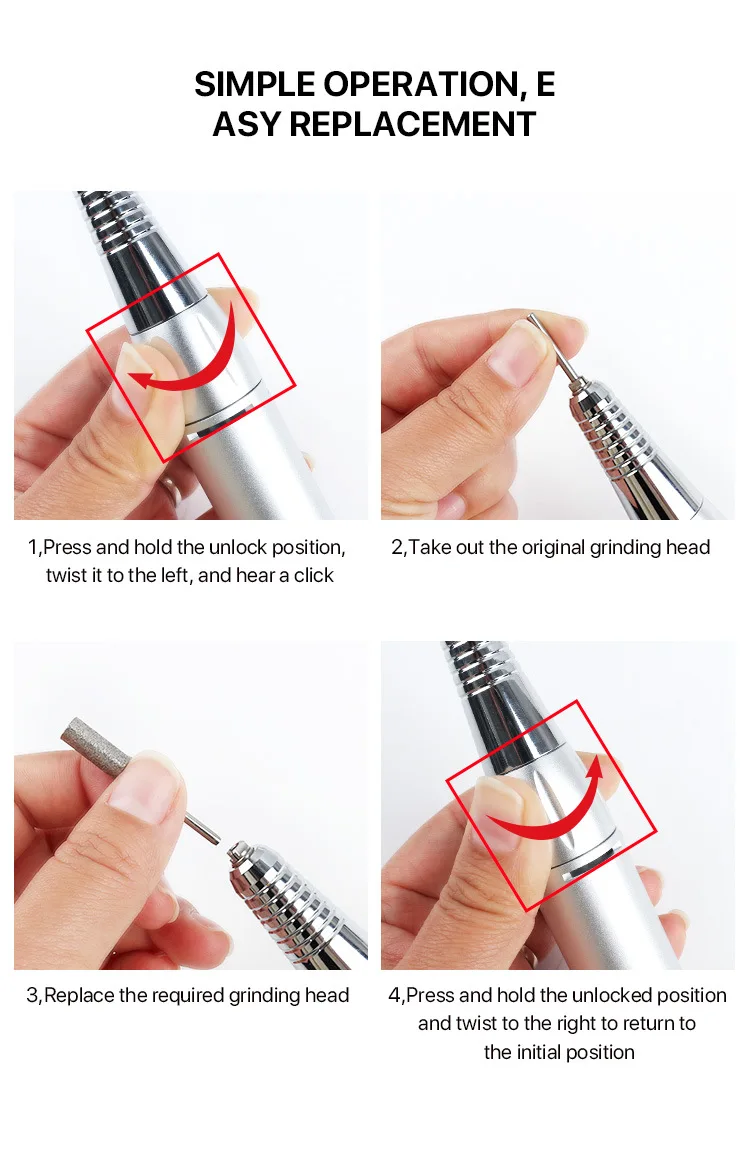 SIMPLE OPERATION, E
ASY REPLACEMENT

1,Press and hold the unlock position, twist it to the left, and hear a click

2,Take out the original grinding head

3,Replace the required grinding head

4,Press and hold the unlocked position and twist to the right to return to the initial position