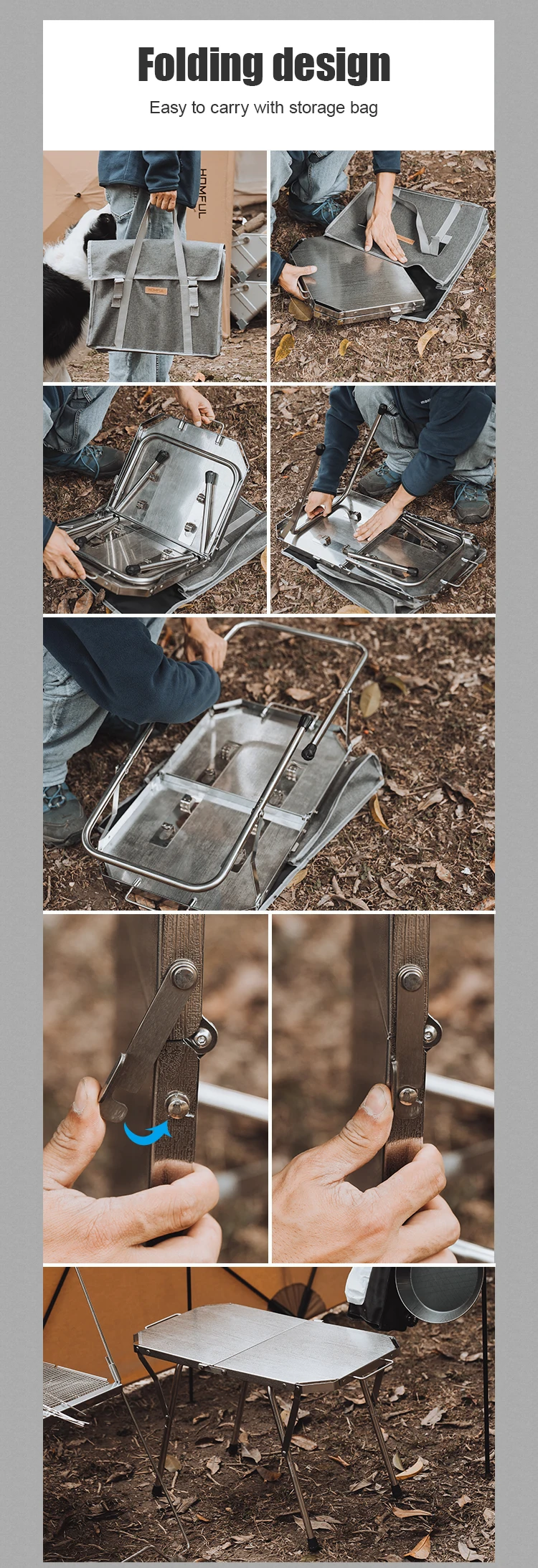 Folding design

Easy to carry with storage bag

HOMFUL