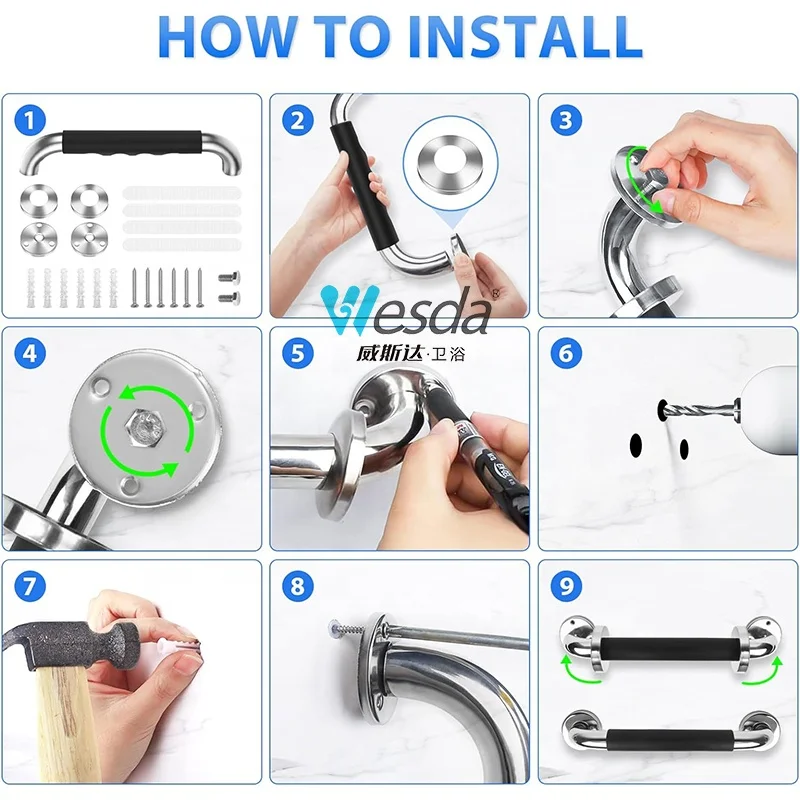 HOW TO INSTALL

1

2

3

Wesda
威斯达·卫浴

4

5

6

7

8

9