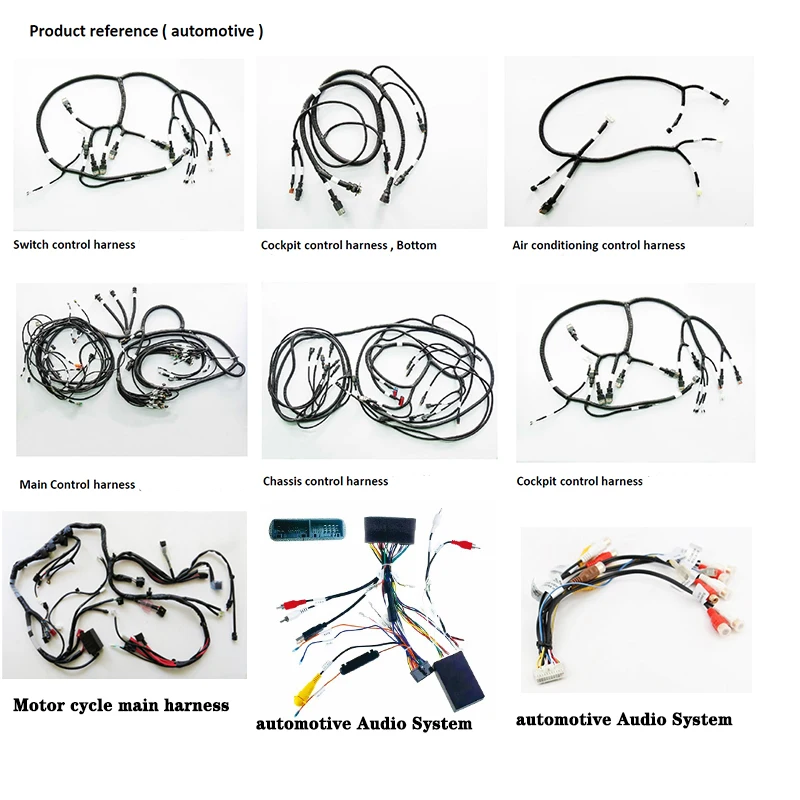 Product reference ( automotive )

Switch control harness

Cockpit control harness , Bottom

Air conditioning control harness

Main Control harness

Chassis control harness

Cockpit control harness

Motor cycle main harness

automotive Audio System

automotive Audio System