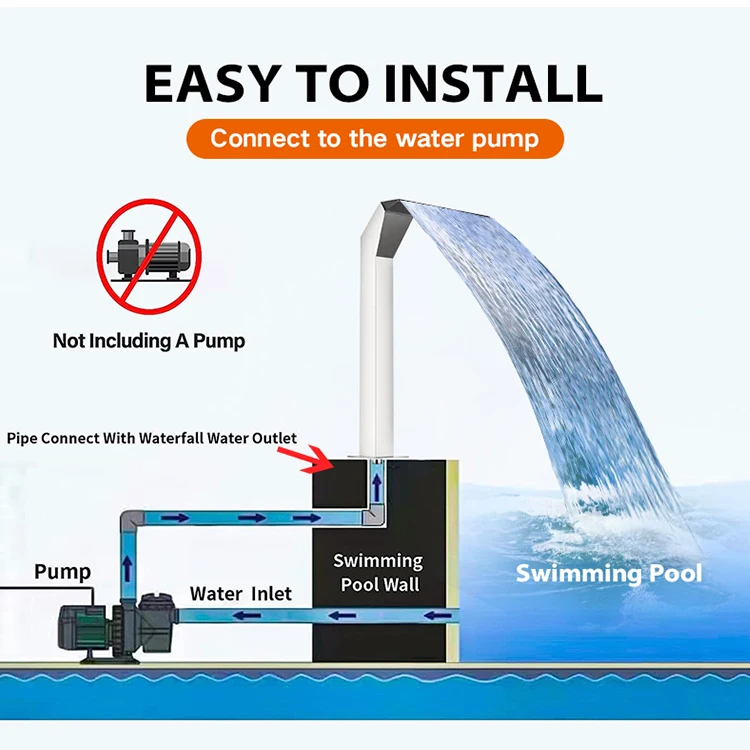 EASY TO INSTALL

Connect to the water pump

Not Including A Pump

Pipe Connect With Waterfall Water Outlet

Pump

Water Inlet

Swimming Pool Wall

Swimming Pool