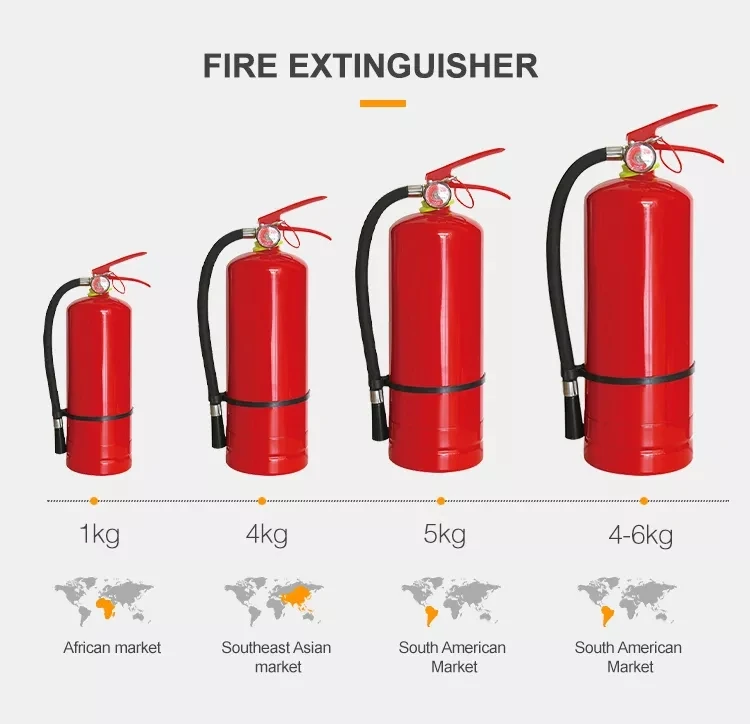 FIRE EXTINGUISHER

1kg

4kg

5kg

4-6kg

African market

Southeast Asian market

South American Market

South American Market