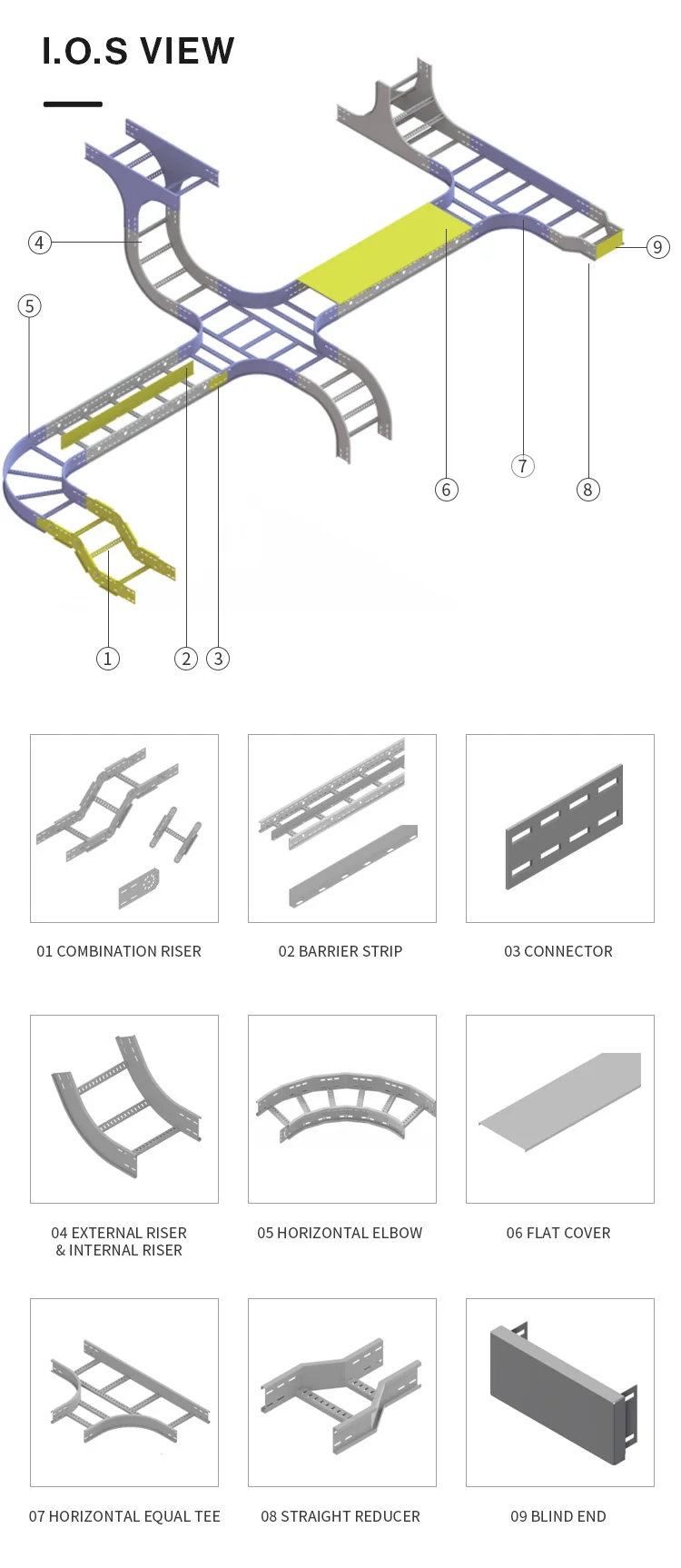 I.O.S VIEW

④
⑤
⑨
⑥
⑦
⑧
①
②
③

01 COMBINATION RISER

02 BARRIER STRIP

03 CONNECTOR

04 EXTERNAL RISER & INTERNAL RISER

05 HORIZONTAL ELBOW

06 FLAT COVER

07 HORIZONTAL EQUAL TEE

08 STRAIGHT REDUCER

09 BLIND END