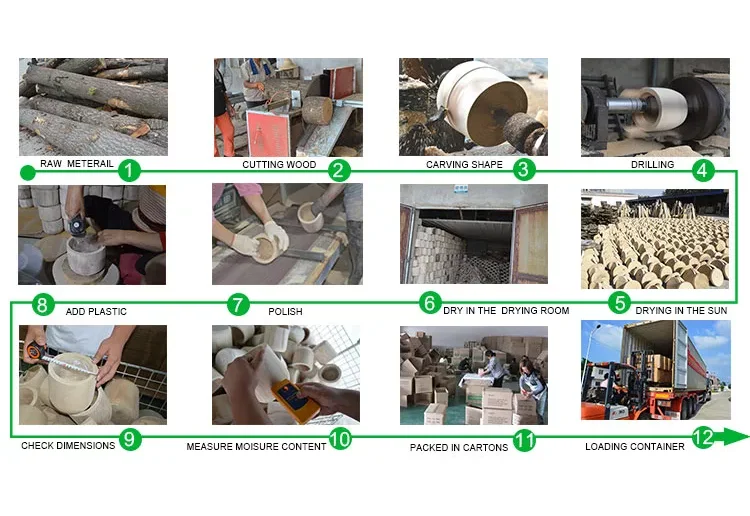 RAW METERAIL 1
CUTTING WOOD 2
CARVING SHAPE 3
DRILLING 4

8 ADD PLASTIC
7 POLISH
6 DRY IN THE DRYING ROOM
5 DRYING IN THE SUN

CHECK DIMENSIONS 9
MEASURE MOISURE CONTENT 10
PACKED IN CARTONS 11
LOADING CONTAINER 12