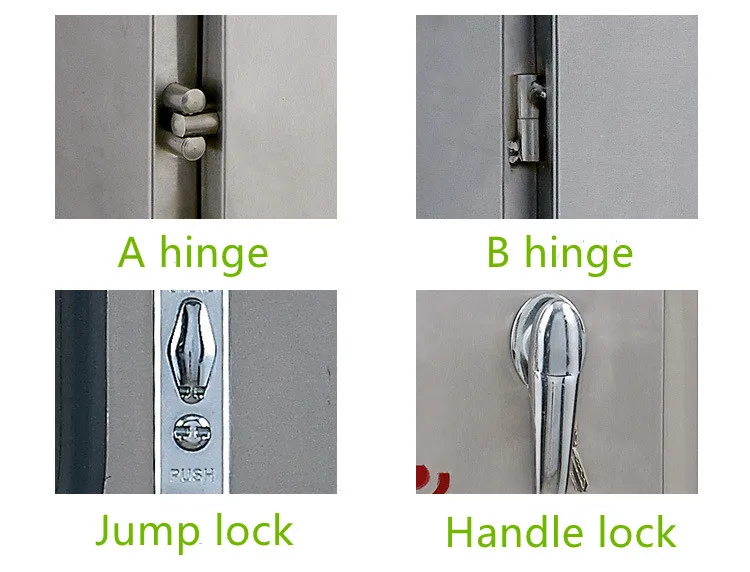 A hinge

B hinge

PUSH

Jump lock

Handle lock