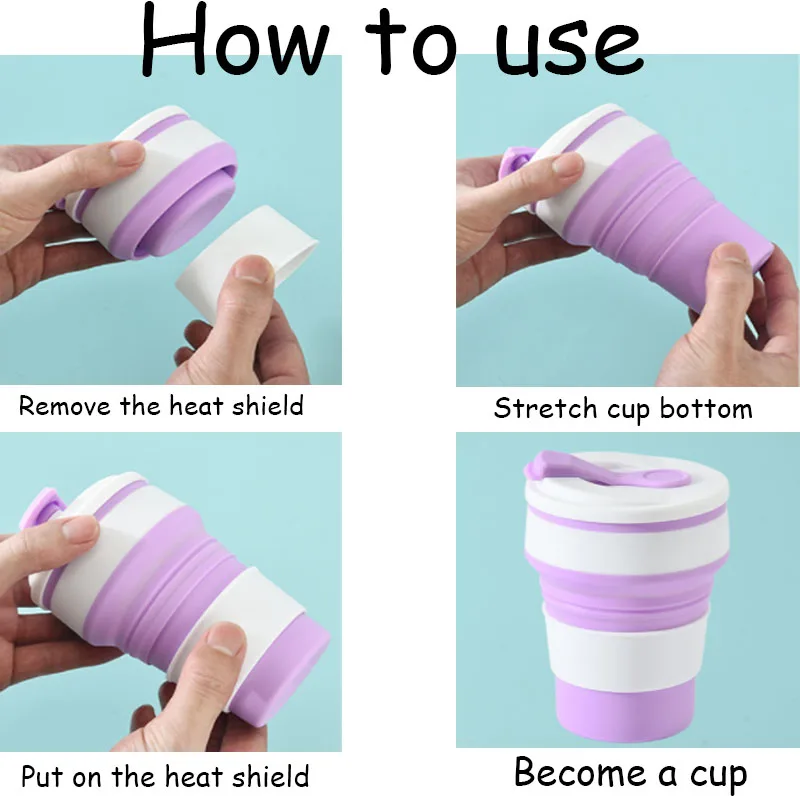 How to use

Remove the heat shield

Stretch cup bottom

Put on the heat shield

Become a cup