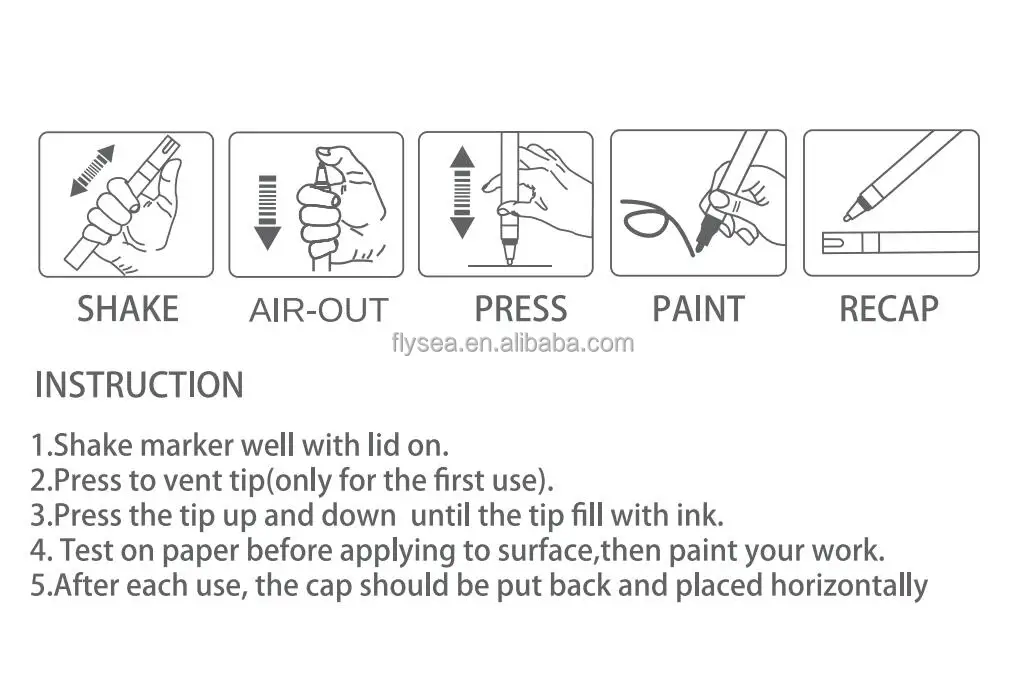 SHAKE AIR-OUT PRESS PAINT RECAP

flysea.en.alibaba.com

INSTRUCTION

1.Shake marker well with lid on.
2.Press to vent tip(only for the first use).
3.Press the tip up and down until the tip fill with ink.
4. Test on paper before applying to surface,then paint your work.
5.After each use, the cap should be put back and placed horizontally