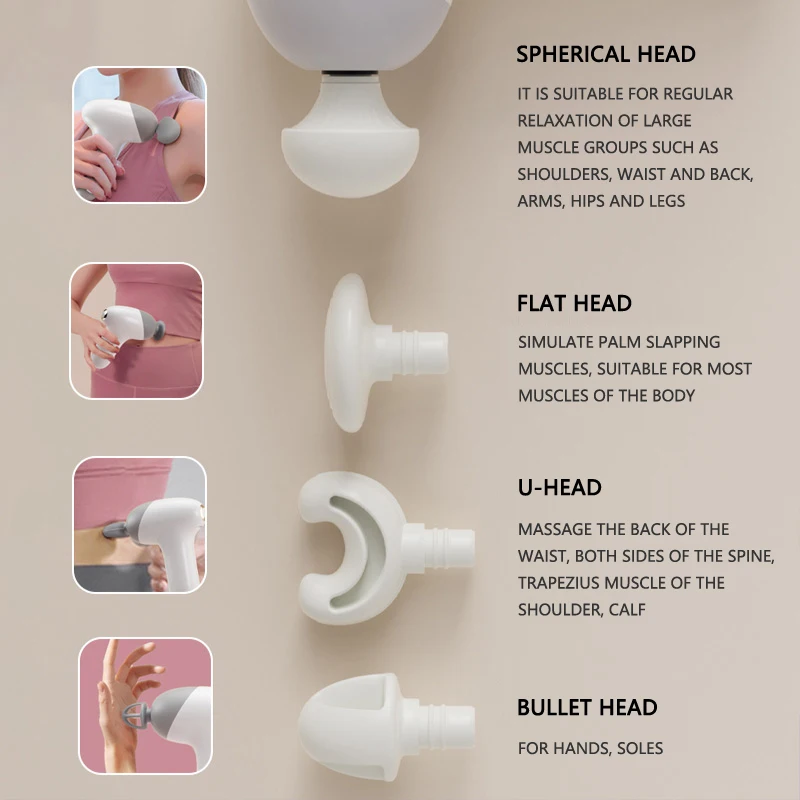 SPHERICAL HEAD

IT IS SUITABLE FOR REGULAR RELAXATION OF LARGE MUSCLE GROUPS SUCH AS SHOULDERS, WAIST AND BACK, ARMS, HIPS AND LEGS

FLAT HEAD

SIMULATE PALM SLAPPING MUSCLES, SUITABLE FOR MOST MUSCLES OF THE BODY

U-HEAD

MASSAGE THE BACK OF THE WAIST, BOTH SIDES OF THE SPINE, TRAPEZIUS MUSCLE OF THE SHOULDER, CALF

BULLET HEAD

FOR HANDS, SOLES