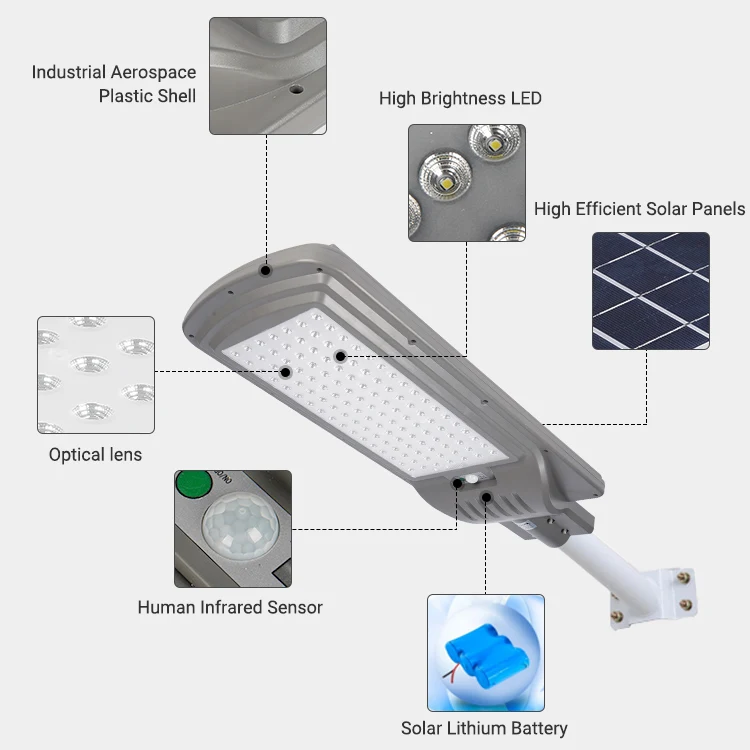 Industrial Aerospace Plastic Shell

High Brightness LED

High Efficient Solar Panels

Optical lens

ON/OFF

Human Infrared Sensor

Solar Lithium Battery