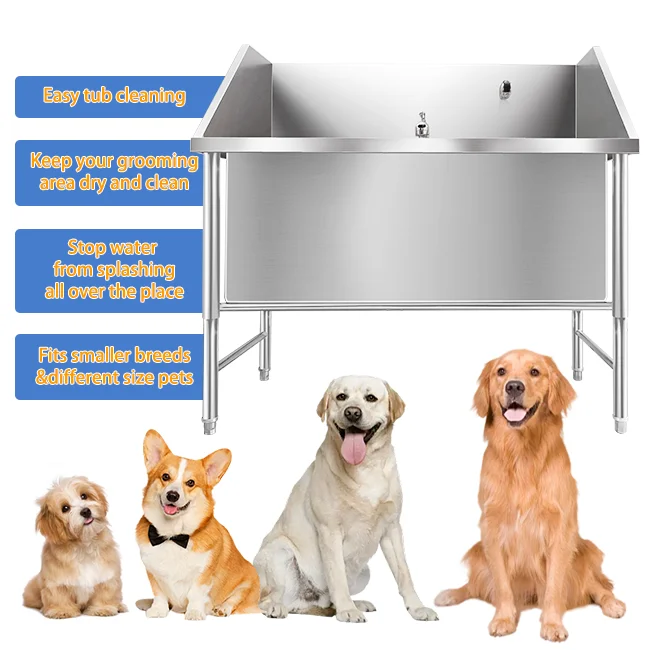 Easy tub cleaning

Keep your grooming area dry and clean

Stop water from splashing all over the place

Fits smaller breeds &different size pets