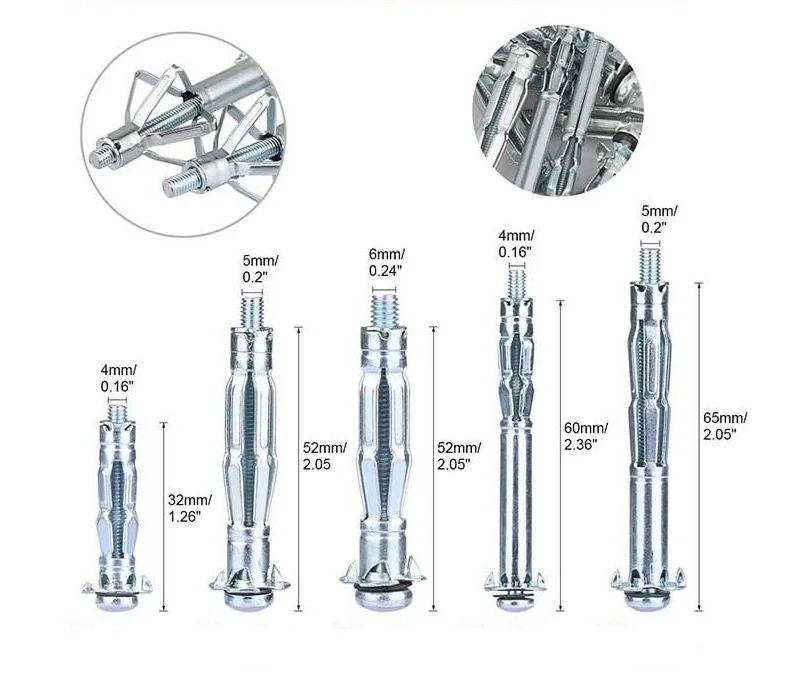 4mm/
0.16"

32mm/
1.26"

5mm/
0.2"

52mm/
2.05

6mm/
0.24"

52mm/
2.05"

4mm/
0.16"

60mm/
2.36"

5mm/
0.2"

65mm/
2.05"