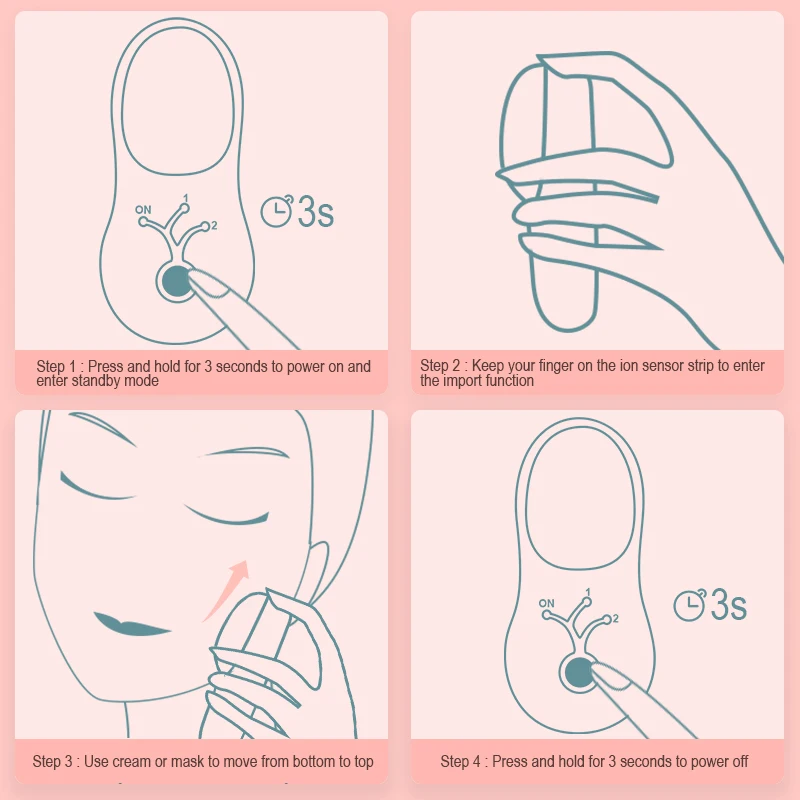 ON
1
2
3s

Step 1 : Press and hold for 3 seconds to power on and enter standby mode

Step 2 : Keep your finger on the ion sensor strip to enter the import function

Step 3 : Use cream or mask to move from bottom to top

ON
1
2
3s

Step 4 : Press and hold for 3 seconds to power off