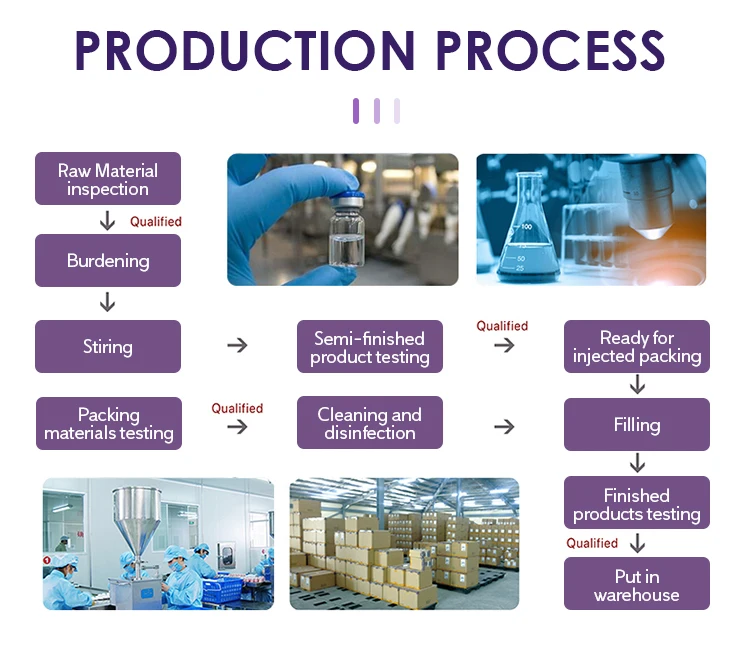 PRODUCTION PROCESS

Raw Material inspection

Qualified

Burdening

Stiring

Semi-finished product testing

Qualified

Ready for injected packing

Packing materials testing

Qualified

Cleaning and disinfection

Filling

Finished products testing

Qualified

Put in warehouse

100
50
25