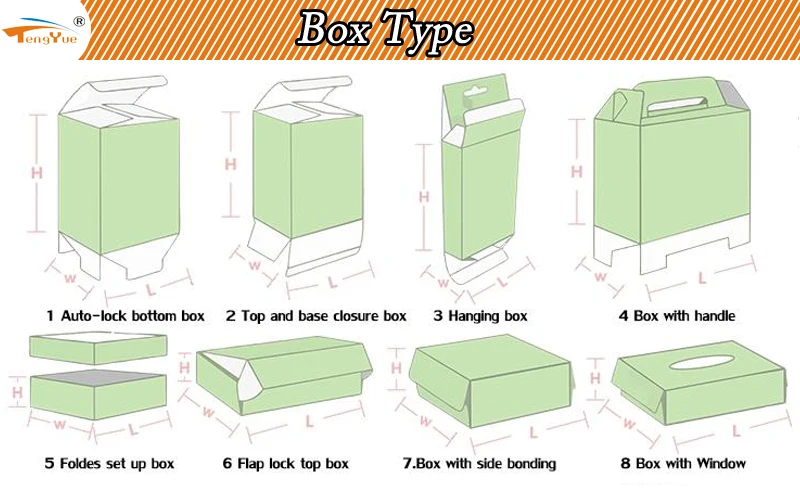 TengYue ®

Box Type

H
W
L
1 Auto-lock bottom box

H
W
L
2 Top and base closure box

H
W
L
3 Hanging box

H
W
L
4 Box with handle

H
W
L
5 Foldes set up box

H
W
L
6 Flap lock top box

H
W
L
7.Box with side bonding

H
W
L
8 Box with Window