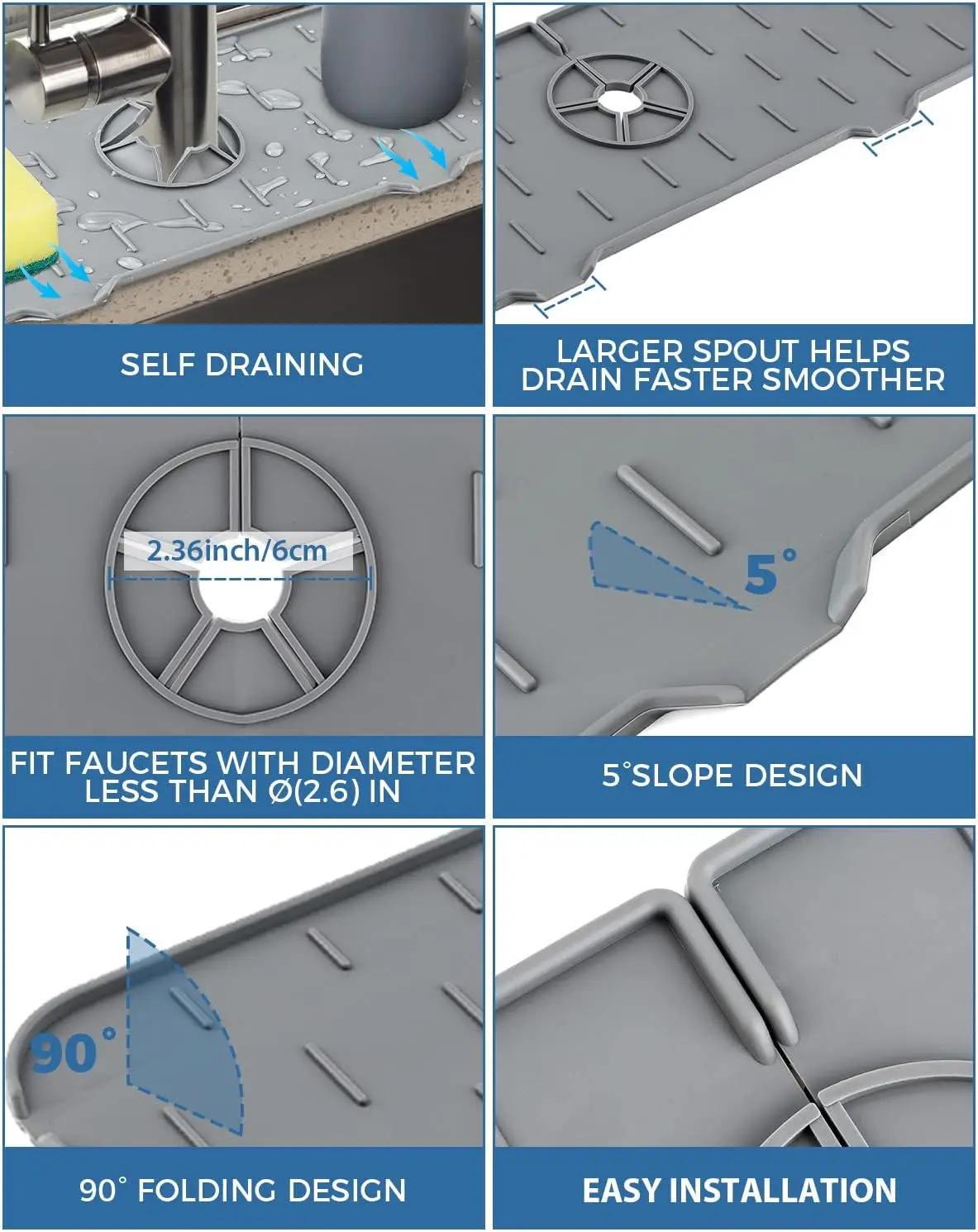 SELF DRAINING

LARGER SPOUT HELPS DRAIN FASTER SMOOTHER

2.36inch/6cm

FIT FAUCETS WITH DIAMETER LESS THAN Ø(2.6) IN

5°

5°SLOPE DESIGN

90°

90° FOLDING DESIGN

EASY INSTALLATION