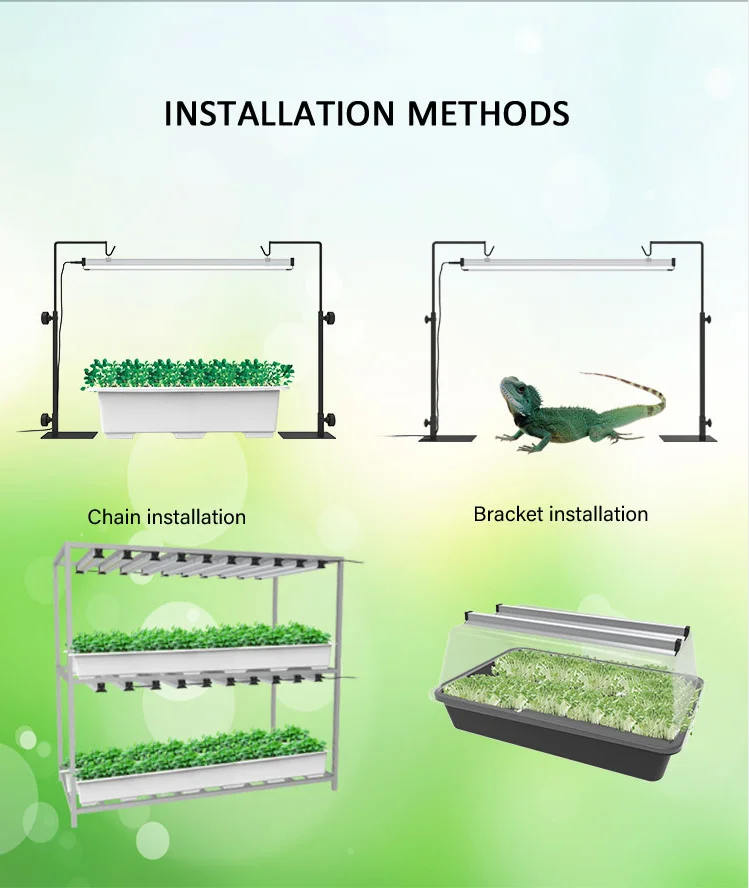 INSTALLATION METHODS

Chain installation

Bracket installation