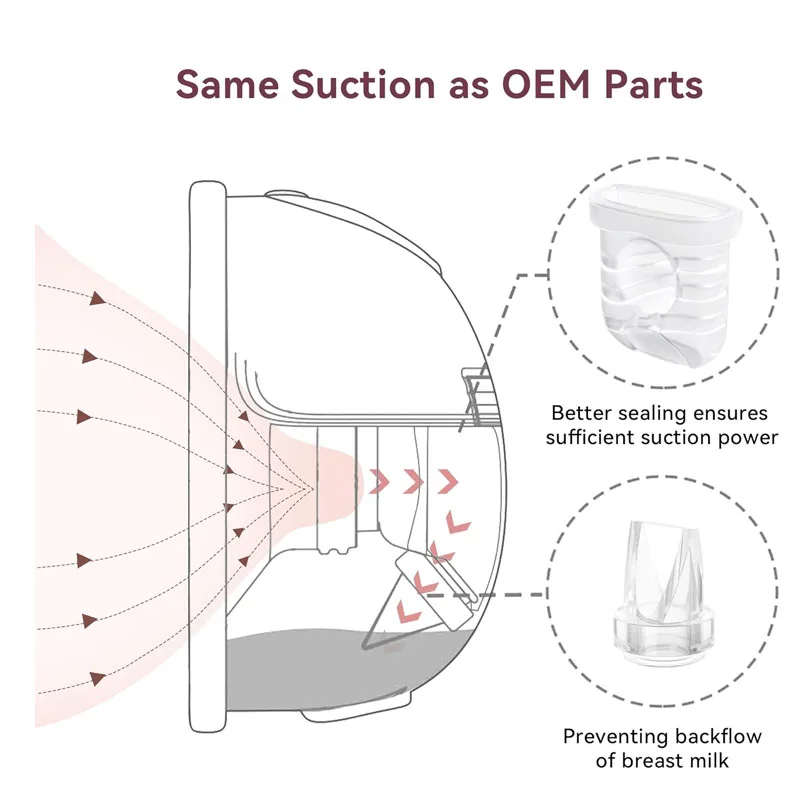 Same Suction as OEM Parts

Better sealing ensures sufficient suction power

Preventing backflow of breast milk