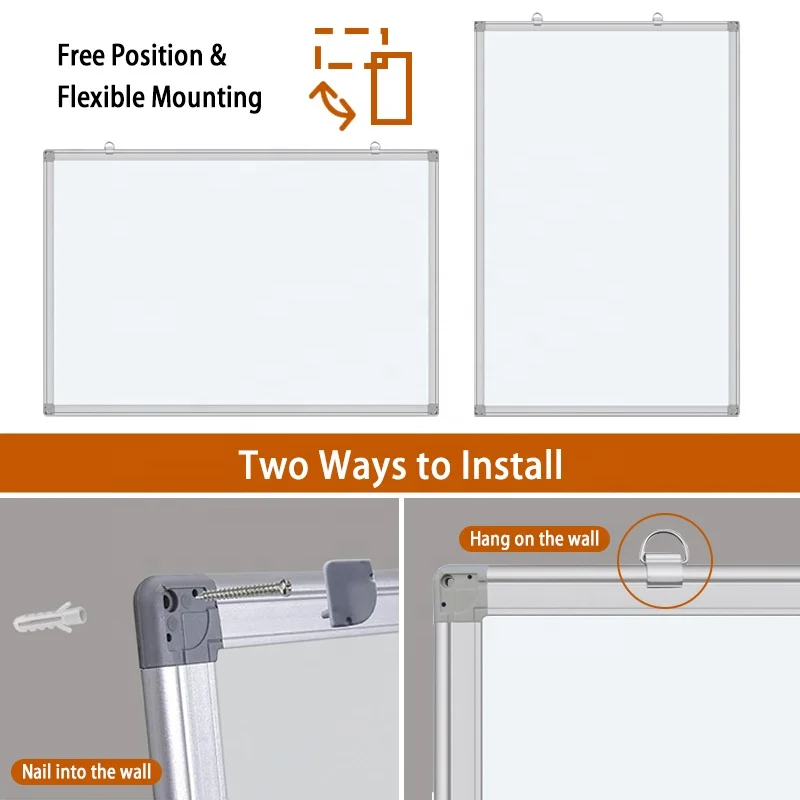 Free Position &
Flexible Mounting

Two Ways to Install

Hang on the wall

Nail into the wall