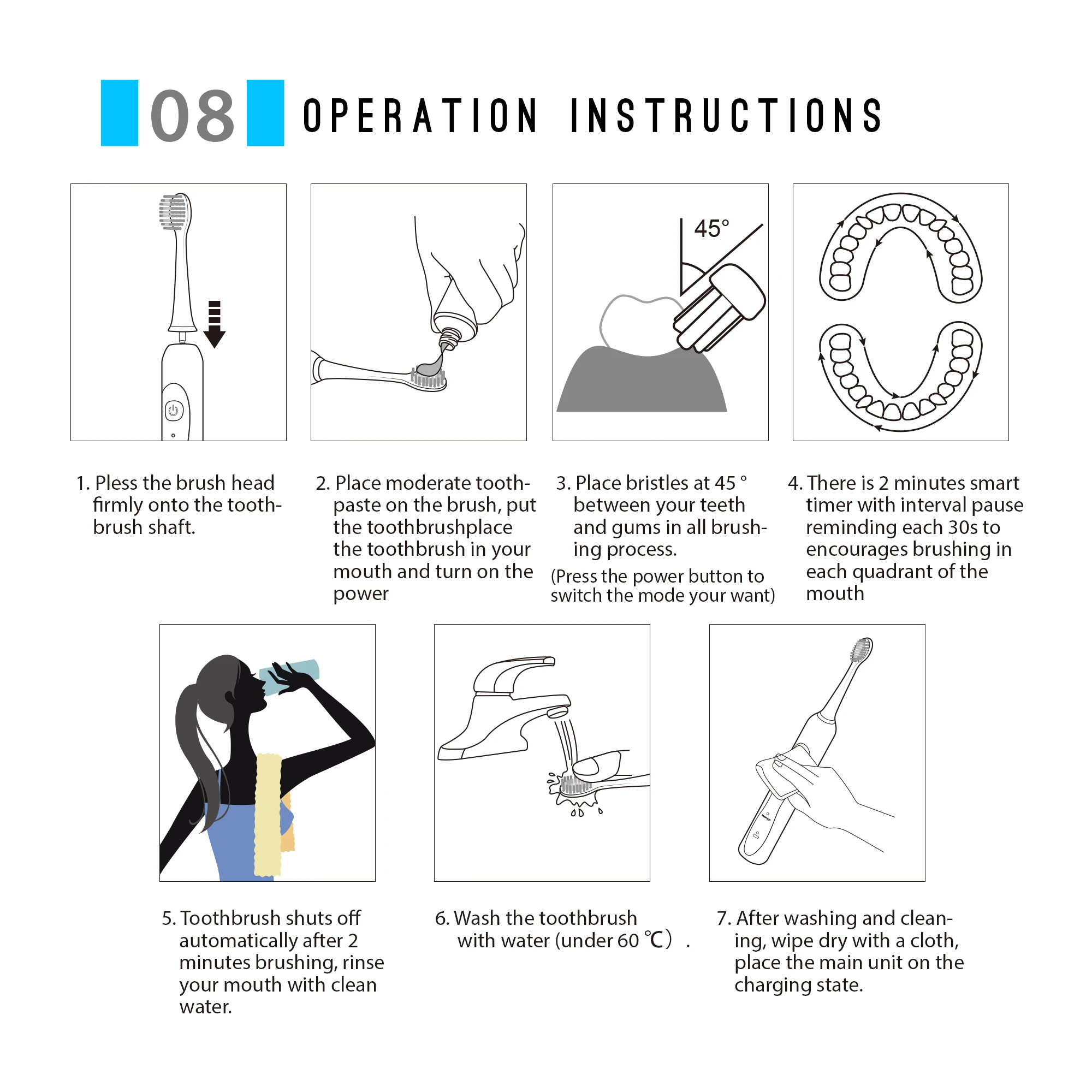 08 OPERATION INSTRUCTIONS

45°

1. Pless the brush head firmly onto the toothbrush shaft.

2. Place moderate toothpaste on the brush, put the toothbrushplace the toothbrush in your mouth and turn on the power

3. Place bristles at 45 ° between your teeth and gums in all brushing process.
(Press the power button to switch the mode your want)

4. There is 2 minutes smart timer with interval pause reminding each 30s to encourages brushing in each quadrant of the mouth

5. Toothbrush shuts off automatically after 2 minutes brushing, rinse your mouth with clean water.

6. Wash the toothbrush with water (under 60 ℃) .

7. After washing and cleaning, wipe dry with a cloth, place the main unit on the charging state.