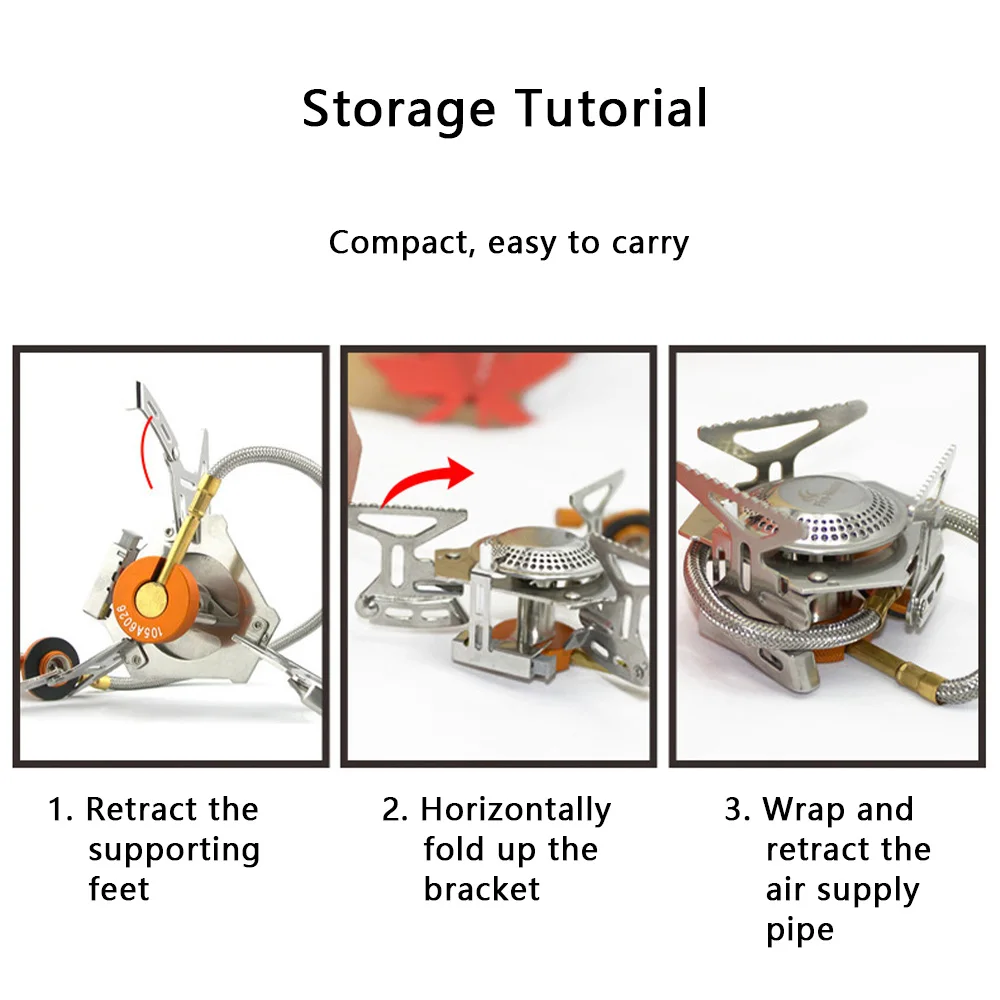 Storage Tutorial

Compact, easy to carry

105A6028

1. Retract the supporting feet

2. Horizontally fold up the bracket

3. Wrap and retract the air supply pipe