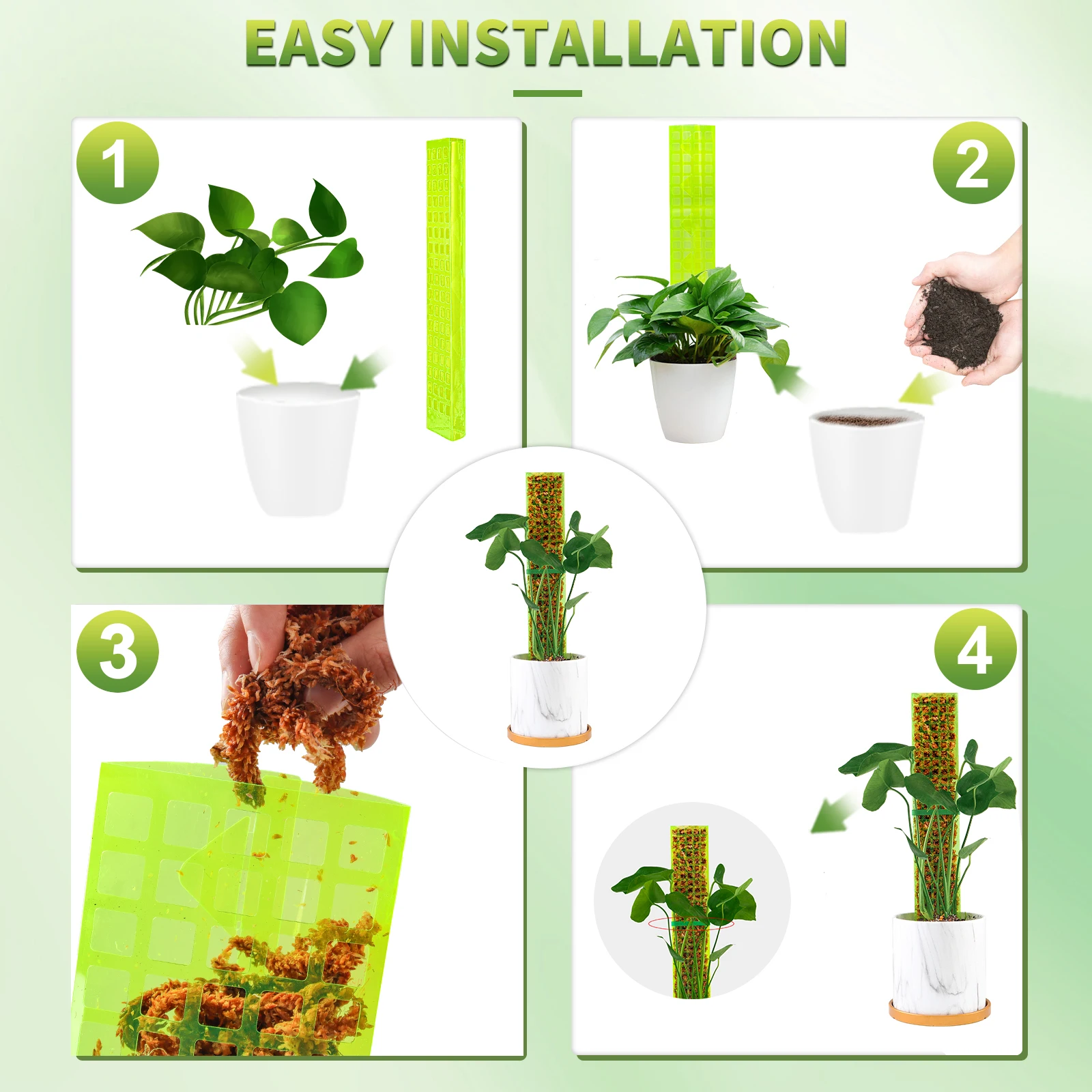 EASY INSTALLATION

1

2

3

4