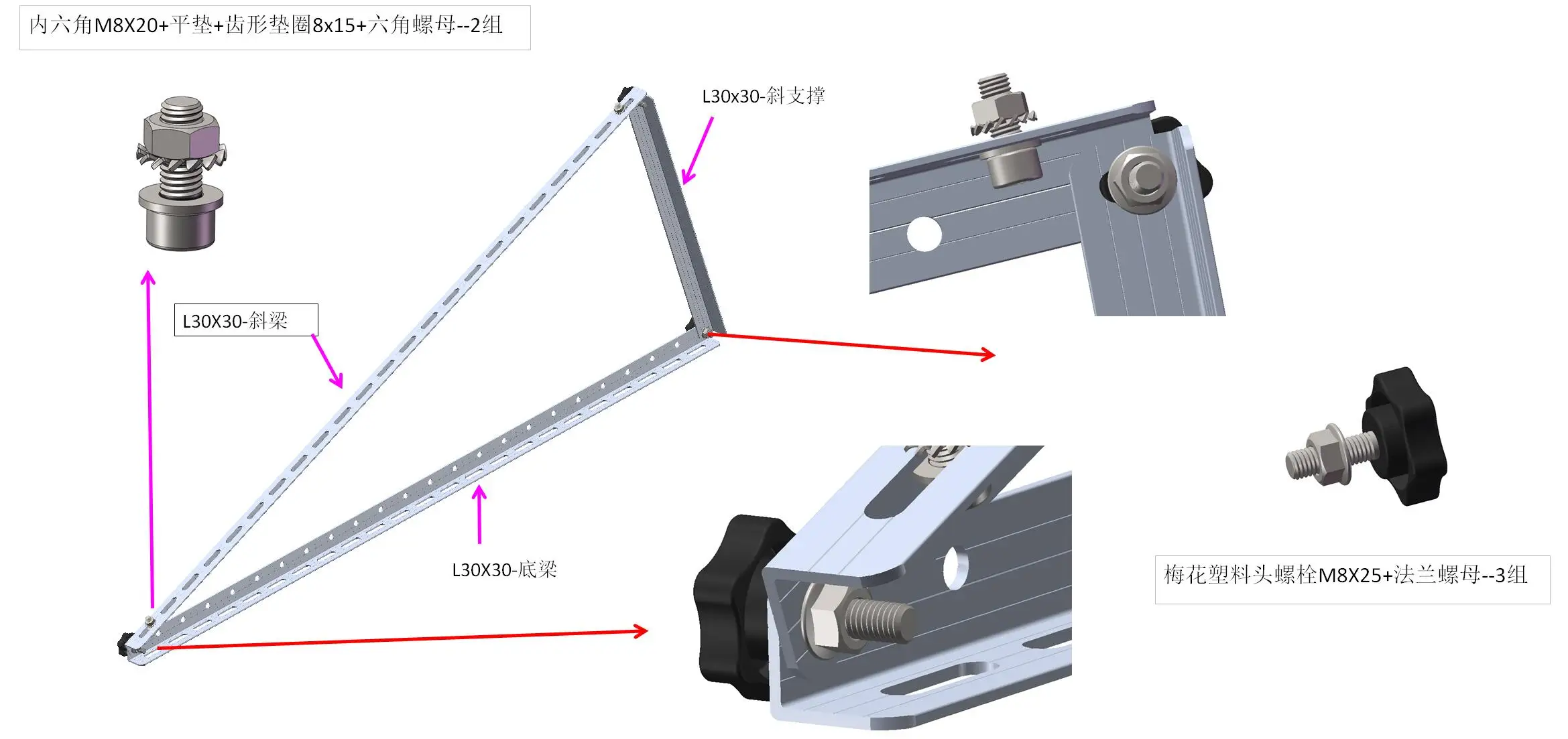 内六角M8X20+平垫+齿形垫圈8x15+六角螺母--2组

L30x30-斜支撑

L30X30-斜梁

L30X30-底梁

梅花塑料头螺栓M8X25+法兰螺母--3组