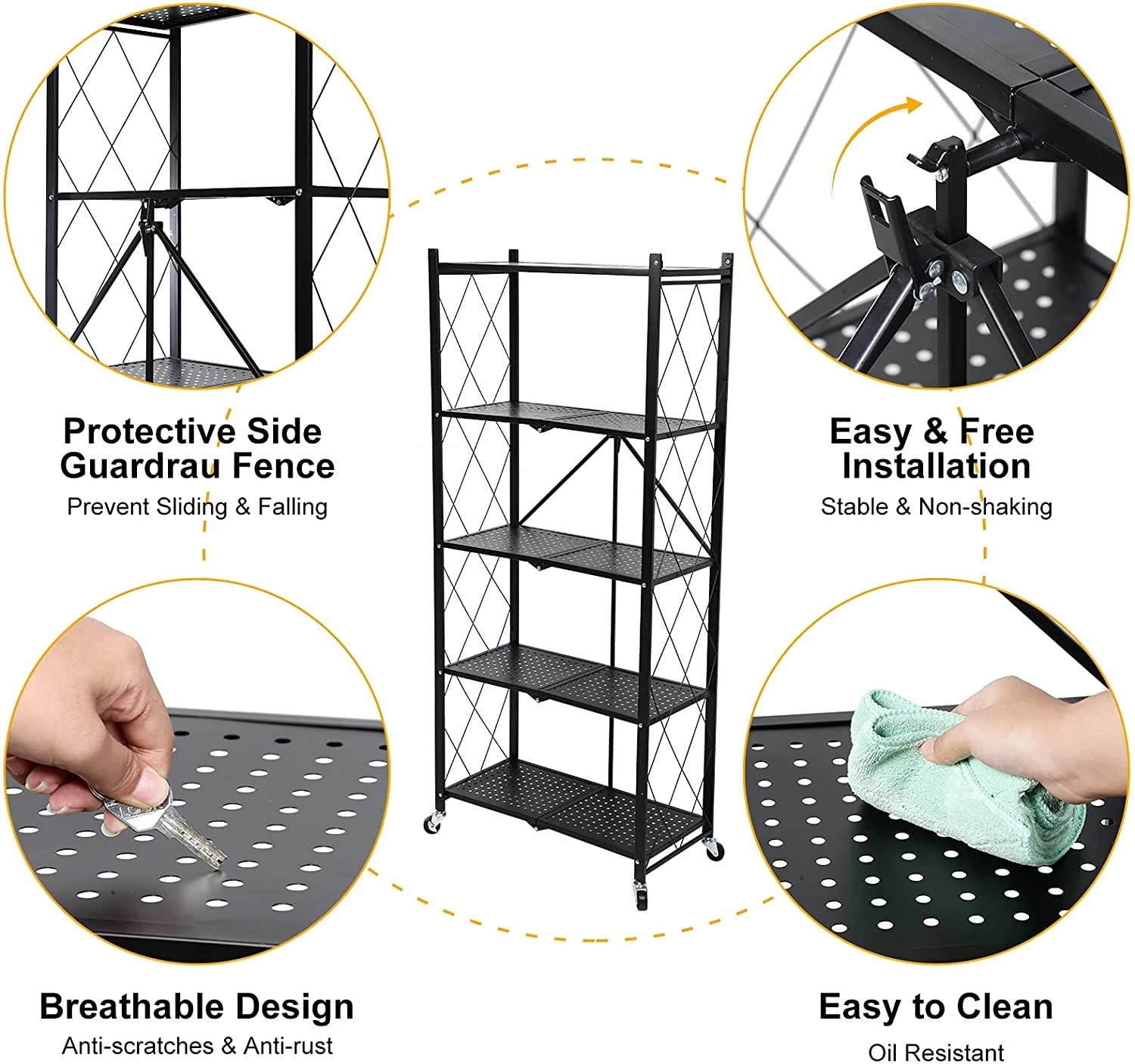 Protective Side Guardrau Fence
Prevent Sliding & Falling

Easy & Free Installation
Stable & Non-shaking

Breathable Design
Anti-scratches & Anti-rust

Easy to Clean
Oil Resistant