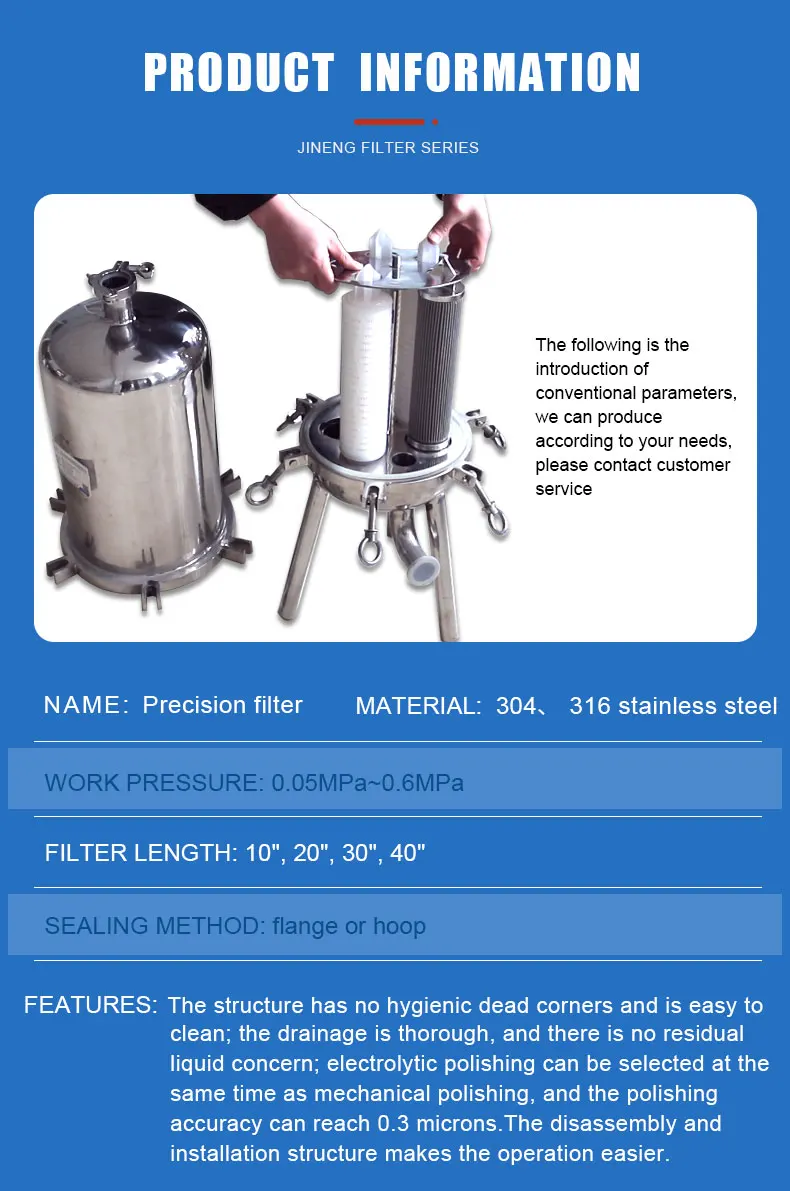 PRODUCT INFORMATION

JINENG FILTER SERIES

The following is the introduction of conventional parameters, we can produce according to your needs, please contact customer service

NAME: Precision filter

MATERIAL: 304、 316 stainless steel

WORK PRESSURE: 0.05MPa~0.6MPa

FILTER LENGTH: 10", 20", 30", 40"

SEALING METHOD: flange or hoop

FEATURES: The structure has no hygienic dead corners and is easy to clean; the drainage is thorough, and there is no residual liquid concern; electrolytic polishing can be selected at the same time as mechanical polishing, and the polishing accuracy can reach 0.3 microns.The disassembly and installation structure makes the operation easier.