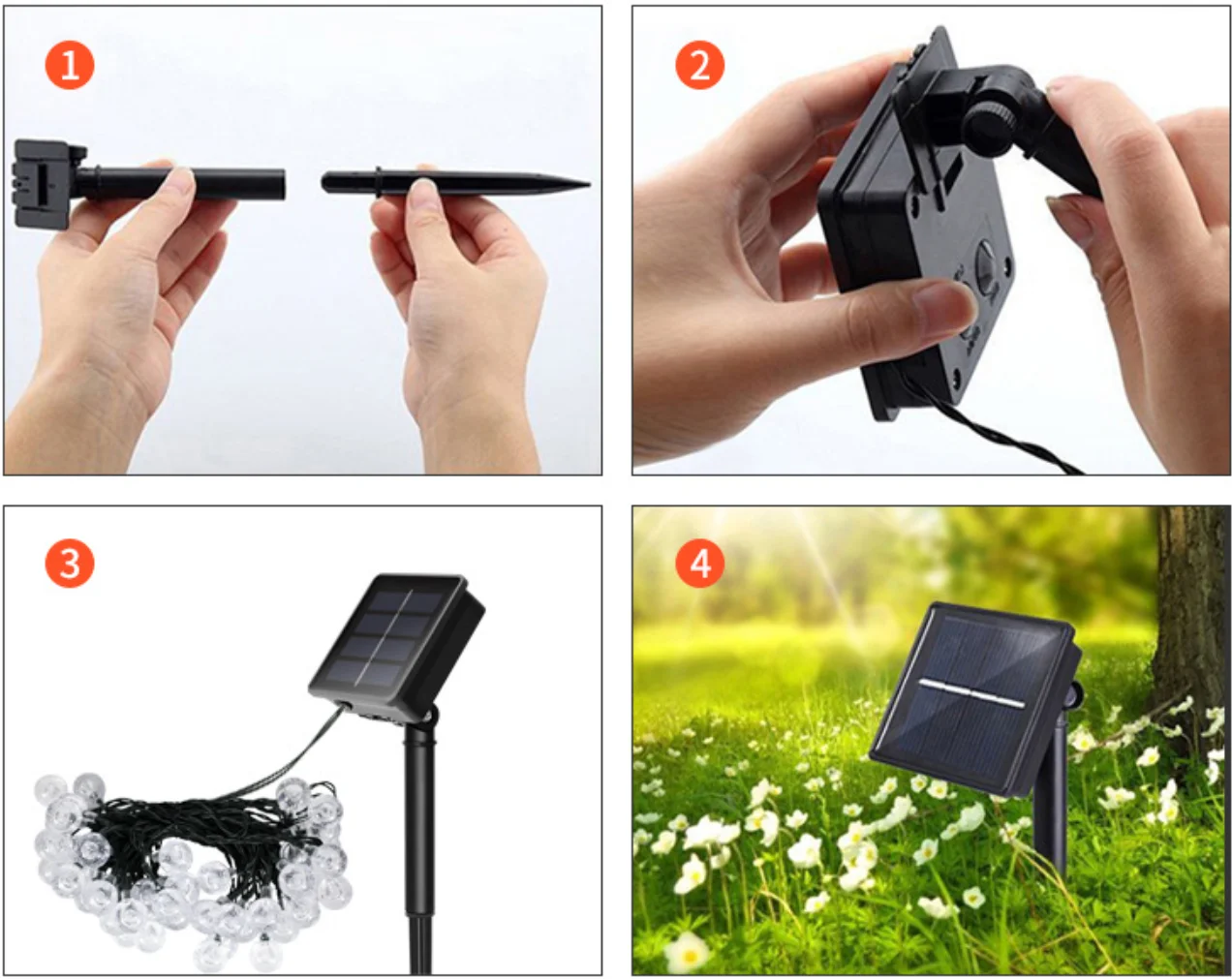 1

2

3

4