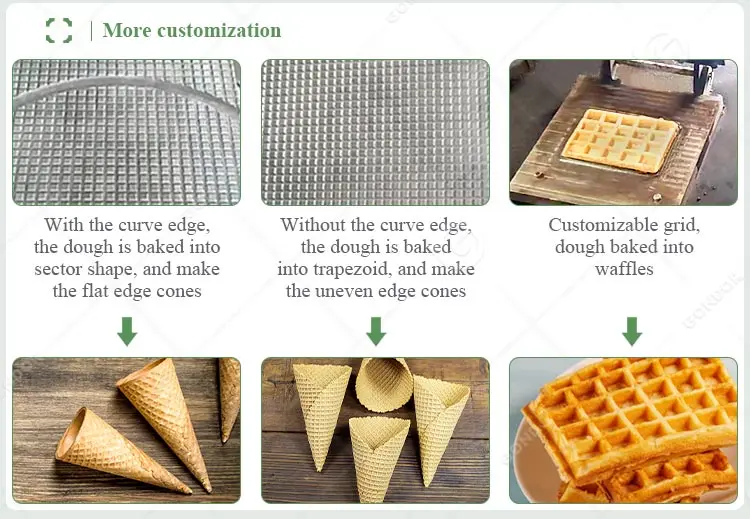 More customization

With the curve edge, the dough is baked into sector shape, and make the flat edge cones

Without the curve edge, the dough is baked into trapezoid, and make the uneven edge cones

Customizable grid, dough baked into waffles